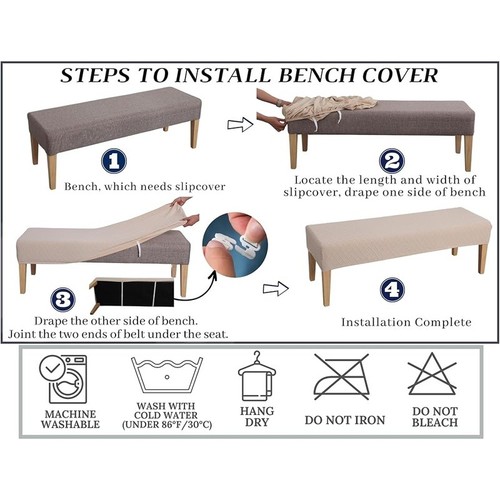 STEPS TO INSTALL BENCH COVER

1
Bench, which needs slipcover

2
Locate the length and width of slipcover, drape one side of bench

3
Drape the other side of bench. Joint the two ends of belt under the seat.

4
Installation Complete

MACHINE WASHABLE

WASH WITH COLD WATER (UNDER 86°F/30°C)

HANG DRY

DO NOT IRON

DO NOT BLEACH