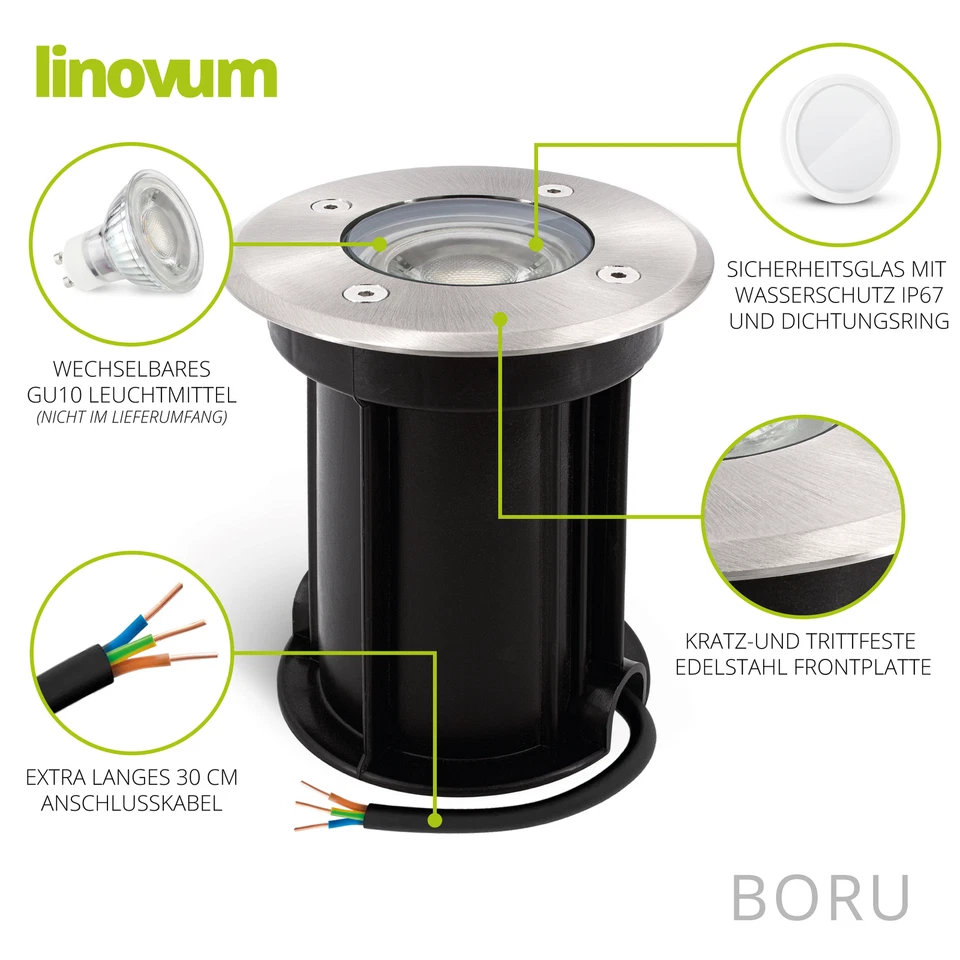 linovum

WECHSELBARES GU10 LEUCHTMITTEL
(NICHT IM LIEFERUMFANG)

SICHERHEITSGLAS MIT WASSERSCHUTZ IP67 UND DICHTUNGSRING

KRATZ-UND TRITTFESTE EDELSTAHL FRONTPLATTE

EXTRA LANGES 30 CM ANSCHLUSSKABEL

BORU