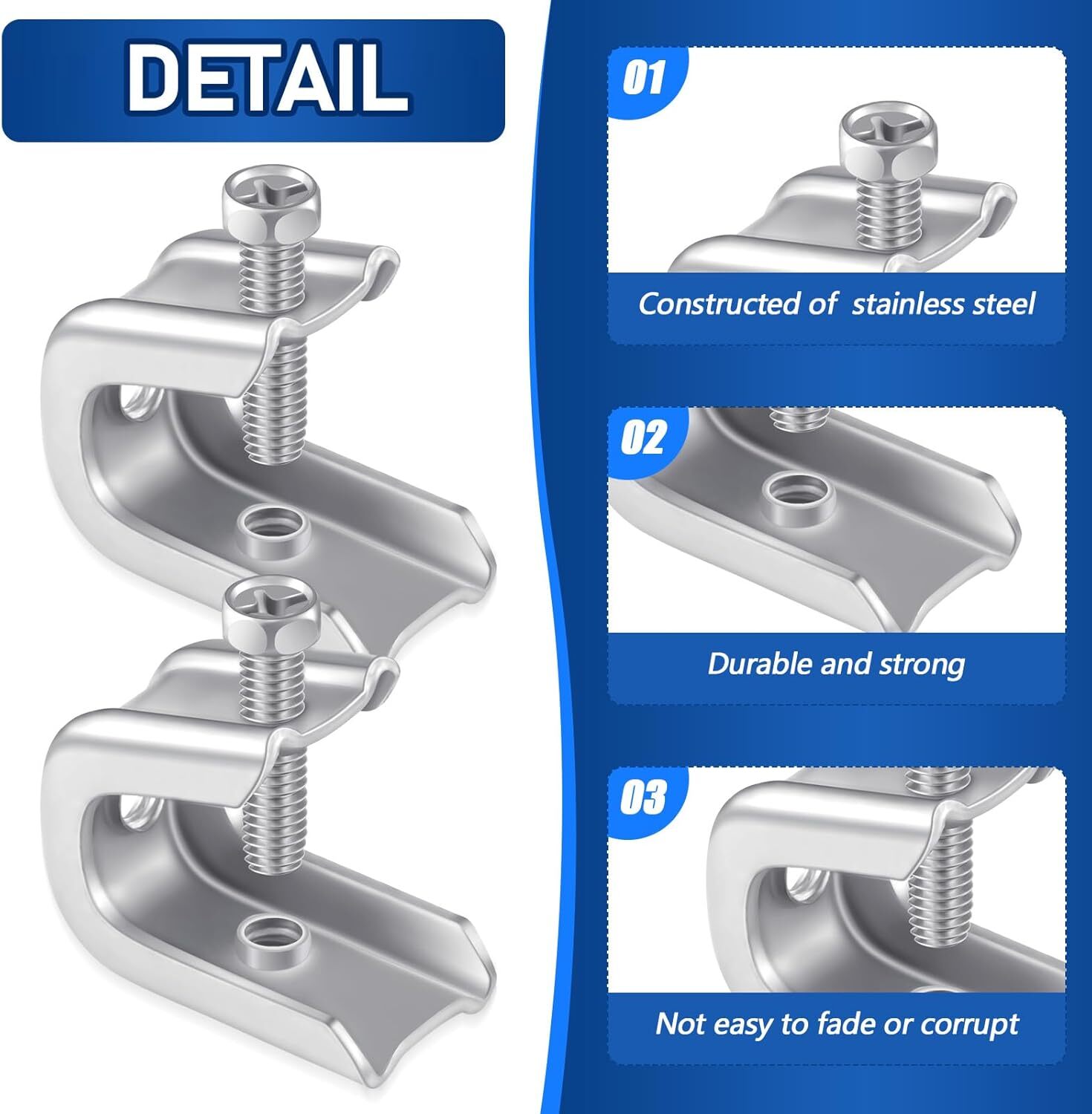 DETAIL

01

Constructed of stainless steel

02

Durable and strong

03

Not easy to fade or corrupt