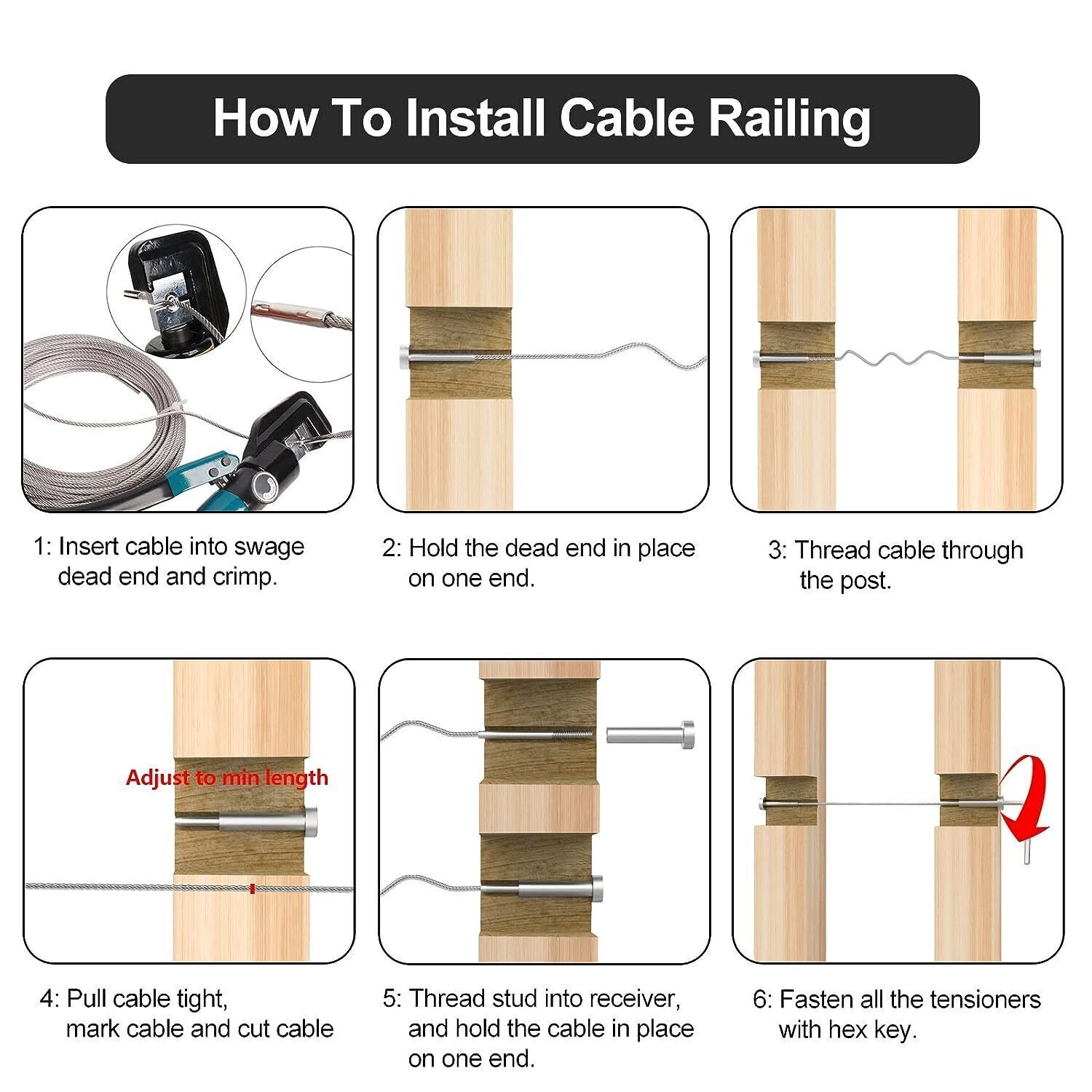 How To Install Cable Railing

1: Insert cable into swage dead end and crimp.

2: Hold the dead end in place on one end.

3: Thread cable through the post.

Adjust to min length

4: Pull cable tight, mark cable and cut cable

5: Thread stud into receiver, and hold the cable in place on one end.

6: Fasten all the tensioners with hex key.