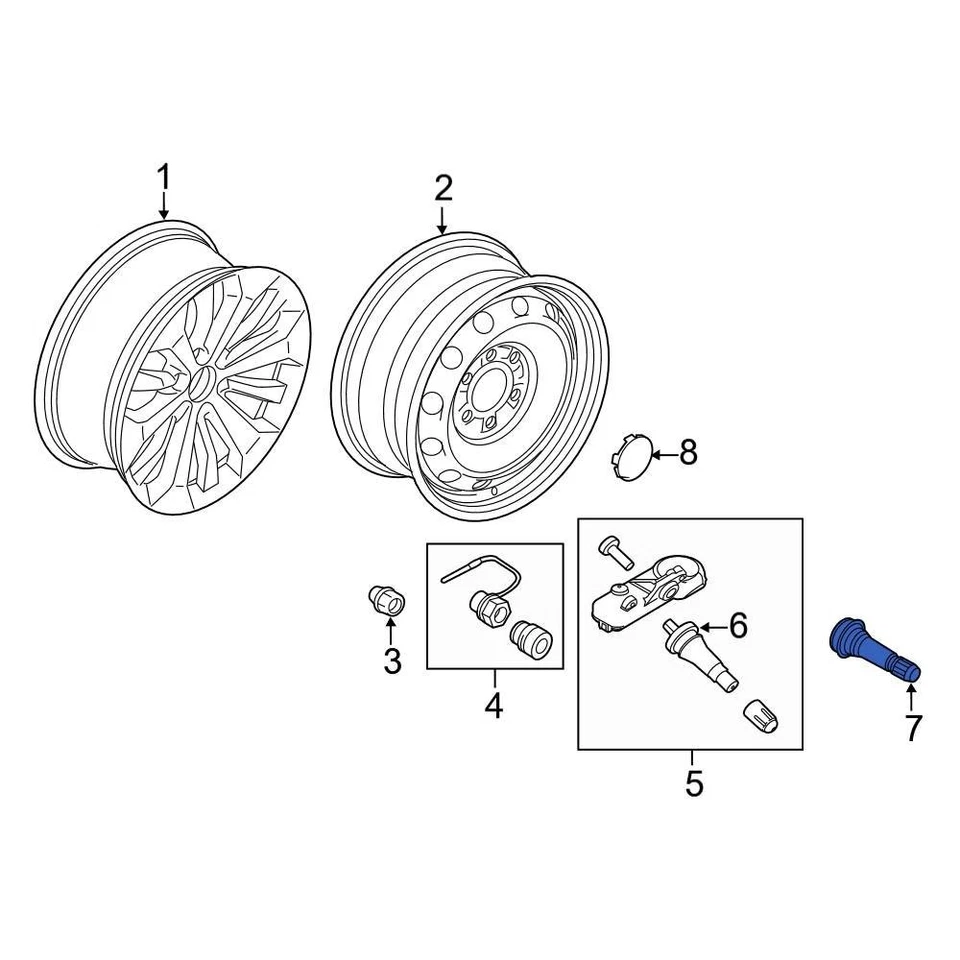 1
2
8
3
4
6
5
7