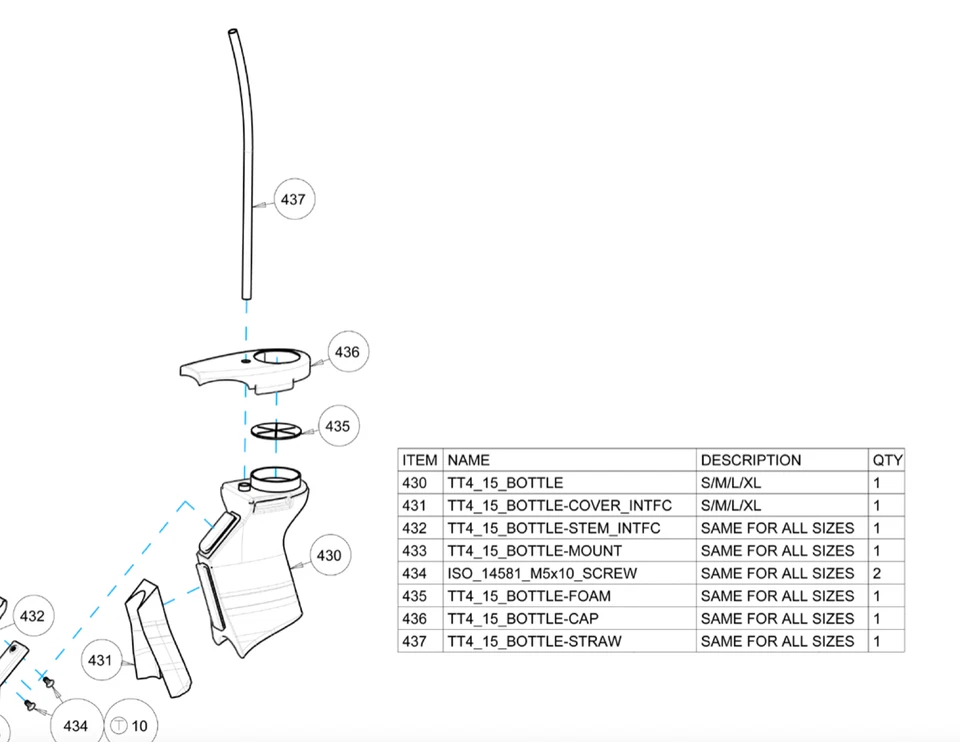 437

436

435

430

432

431

434

T 10

| ITEM | NAME | DESCRIPTION | QTY |
|---|---|---|---|
| 430 | TT4_15_BOTTLE | S/M/L/XL | 1 |
| 431 | TT4_15_BOTTLE-COVER_INTFC | S/M/L/XL | 1 |
| 432 | TT4_15_BOTTLE-STEM_INTFC | SAME FOR ALL SIZES | 1 |
| 433 | TT4_15_BOTTLE-MOUNT | SAME FOR ALL SIZES | 1 |
| 434 | ISO_14581_M5x10_SCREW | SAME FOR ALL SIZES | 2 |
| 435 | TT4_15_BOTTLE-FOAM | SAME FOR ALL SIZES | 1 |
| 436 | TT4_15_BOTTLE-CAP | SAME FOR ALL SIZES | 1 |
| 437 | TT4_15_BOTTLE-STRAW | SAME FOR ALL SIZES | 1 |