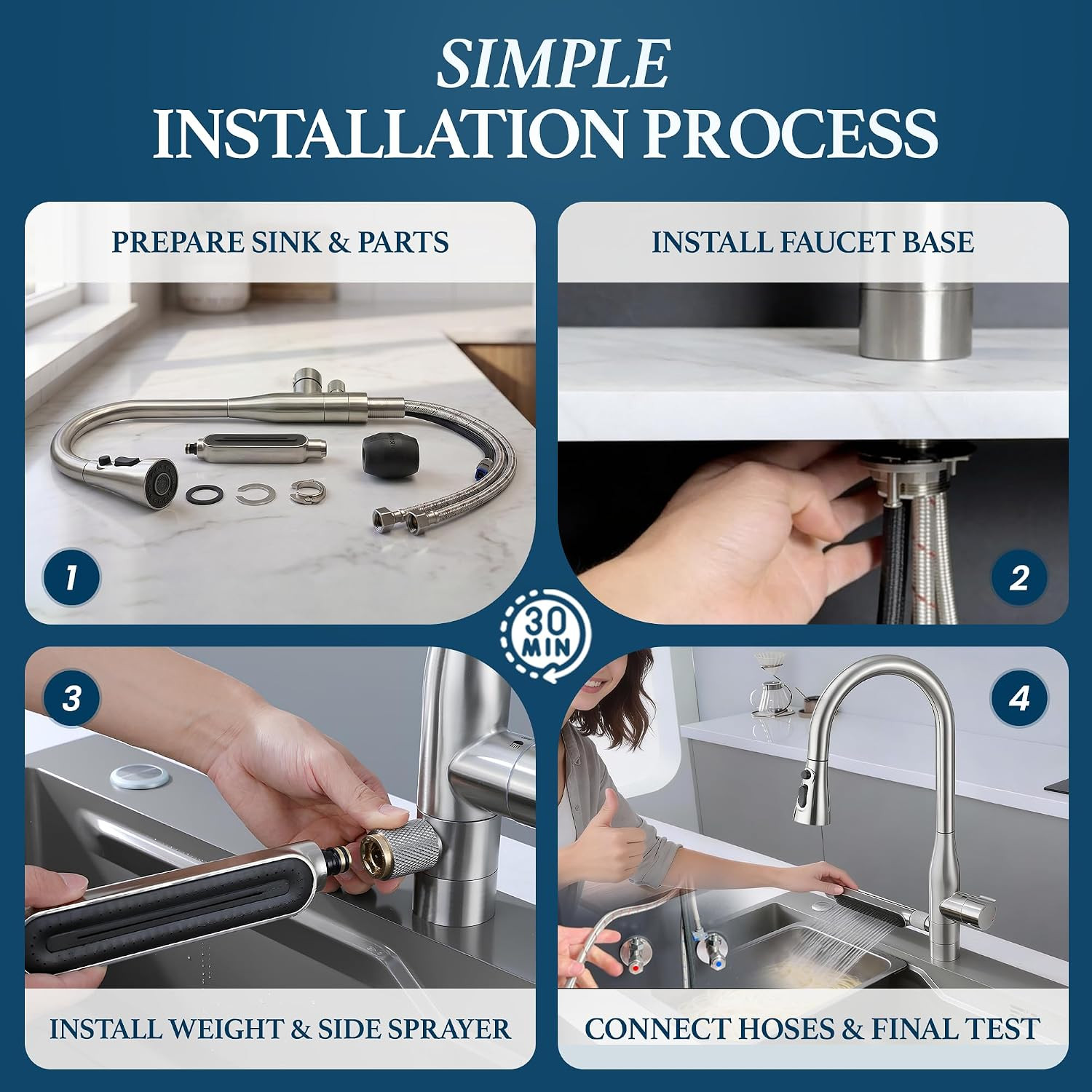 SIMPLE
INSTALLATION PROCESS

PREPARE SINK & PARTS

1

INSTALL FAUCET BASE

2

30 MIN

3

INSTALL WEIGHT & SIDE SPRAYER

4

CONNECT HOSES & FINAL TEST