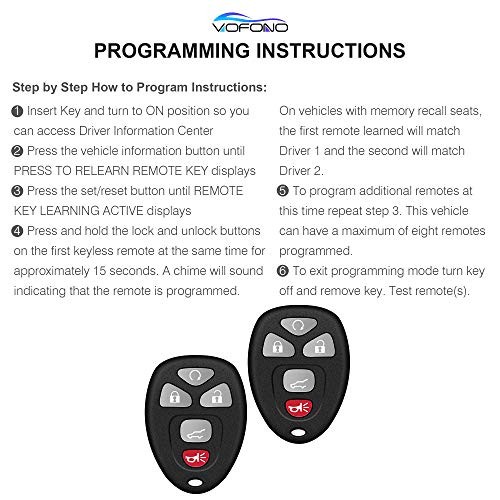 VOFONO

PROGRAMMING INSTRUCTIONS

Step by Step How to Program Instructions:

❶ Insert Key and turn to ON position so you can access Driver Information Center
❷ Press the vehicle information button until PRESS TO RELEARN REMOTE KEY displays
❸ Press the set/reset button until REMOTE KEY LEARNING ACTIVE displays
❹ Press and hold the lock and unlock buttons on the first keyless remote at the same time for approximately 15 seconds. A chime will sound indicating that the remote is programmed.

On vehicles with memory recall seats, the first remote learned will match Driver 1 and the second will match Driver 2.
❺ To program additional remotes at this time repeat step 3. This vehicle can have a maximum of eight remotes programmed.
❻ To exit programming mode turn key off and remove key. Test remote(s).