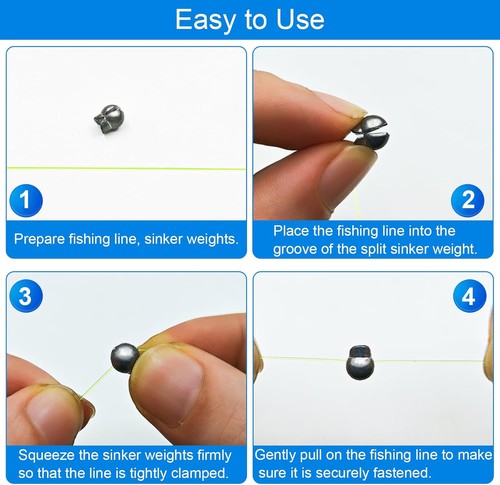 Easy to Use

1

Prepare fishing line, sinker weights.

2

Place the fishing line into the groove of the split sinker weight.

3

Squeeze the sinker weights firmly so that the line is tightly clamped.

4

Gently pull on the fishing line to make sure it is securely fastened.