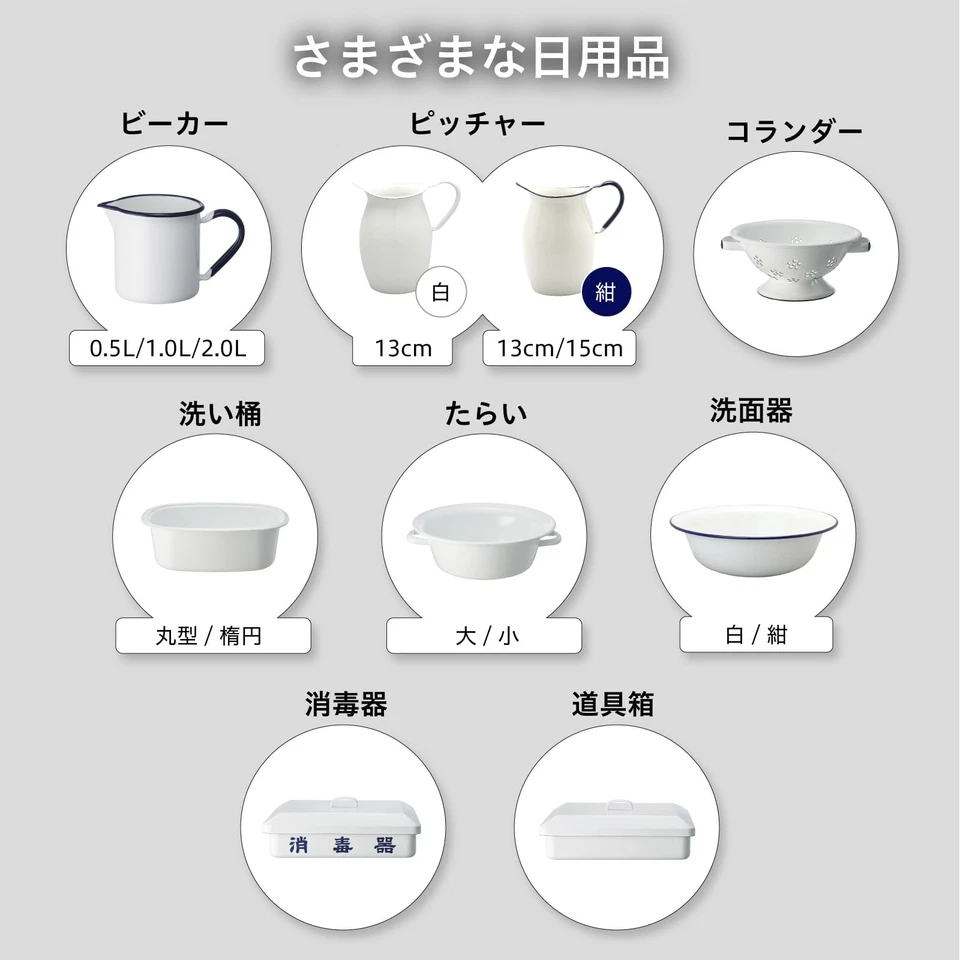 さまざまな日用品

ビーカー

0.5L/1.0L/2.0L

ピッチャー

白

13cm

紺

13cm/15cm

コランダー

洗い桶

丸型 / 楕円

たらい

大 / 小

洗面器

白 / 紺

消毒器

消 毒 器

道具箱