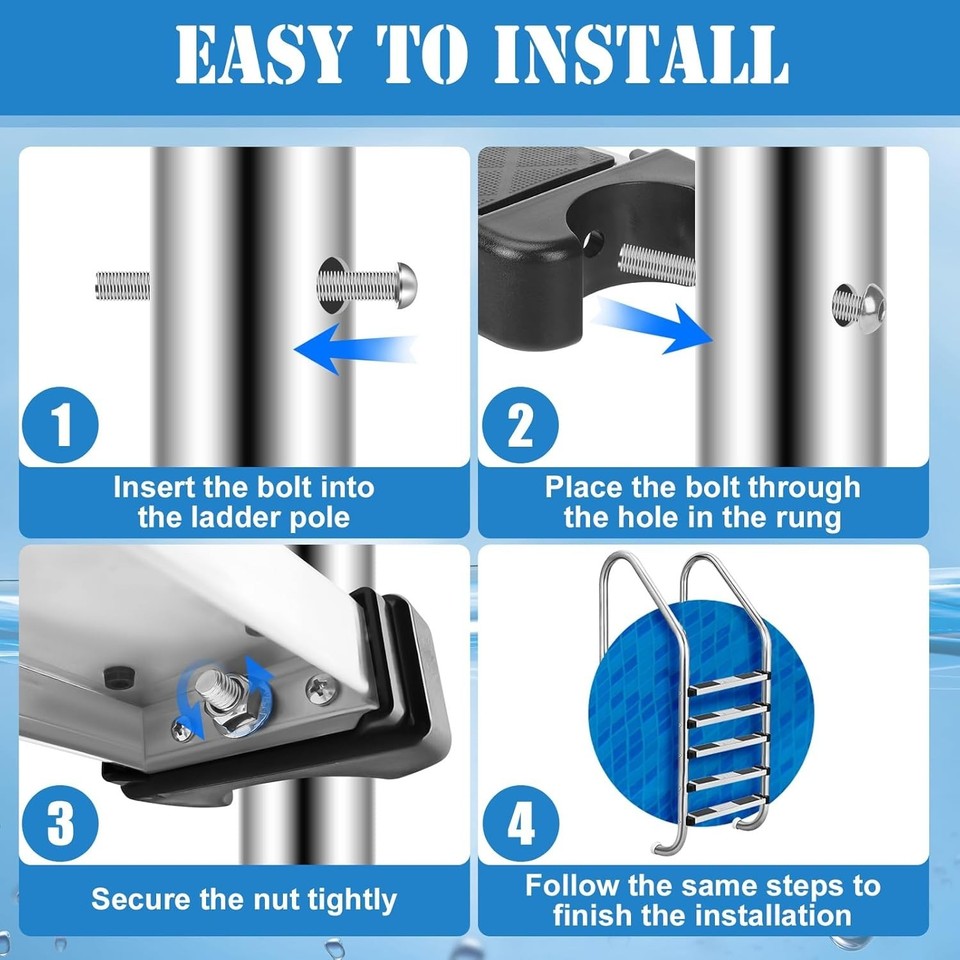 EASY TO INSTALL

1

Insert the bolt into the ladder pole

2

Place the bolt through the hole in the rung

3

Secure the nut tightly

4

Follow the same steps to finish the installation