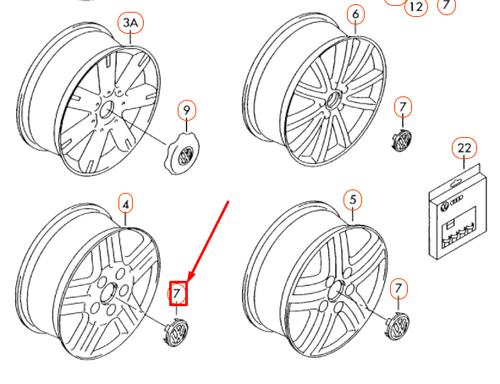 12
7
3A
6
9
7
22
4
5
7
7