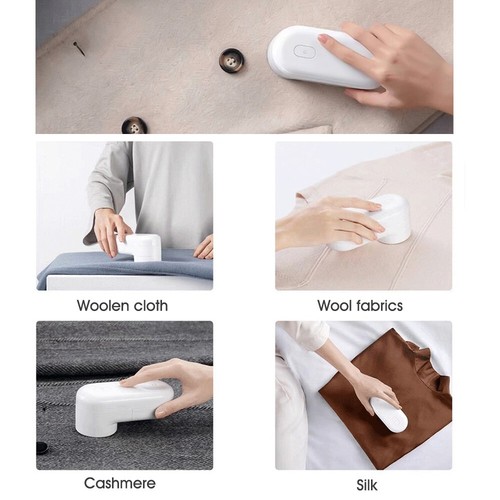 Woolen cloth

Wool fabrics

Cashmere

Silk