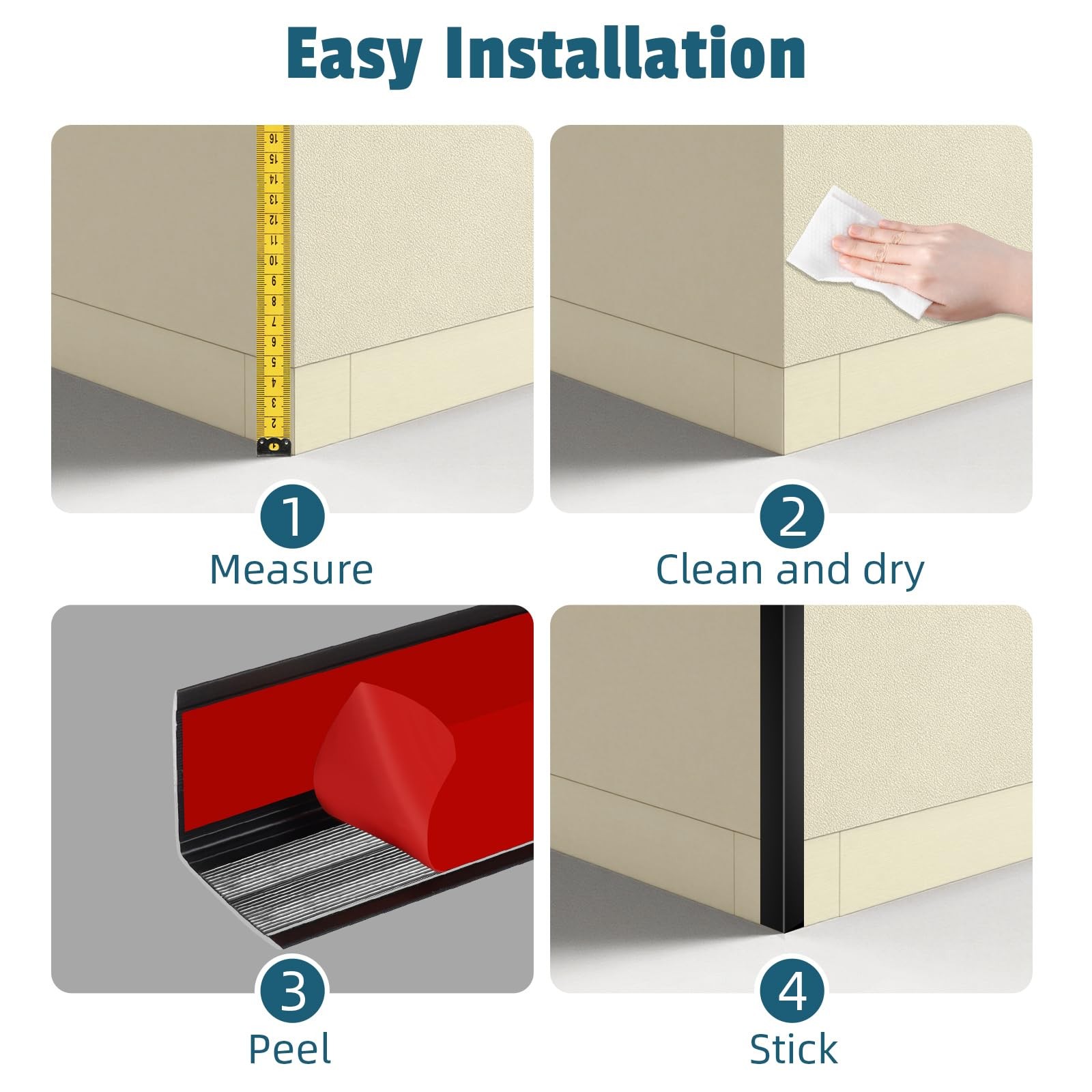 Easy Installation

16
15
14
13
12
11
10
9
8
7
6
5
4
3
2

1
Measure

2
Clean and dry

3
Peel

4
Stick