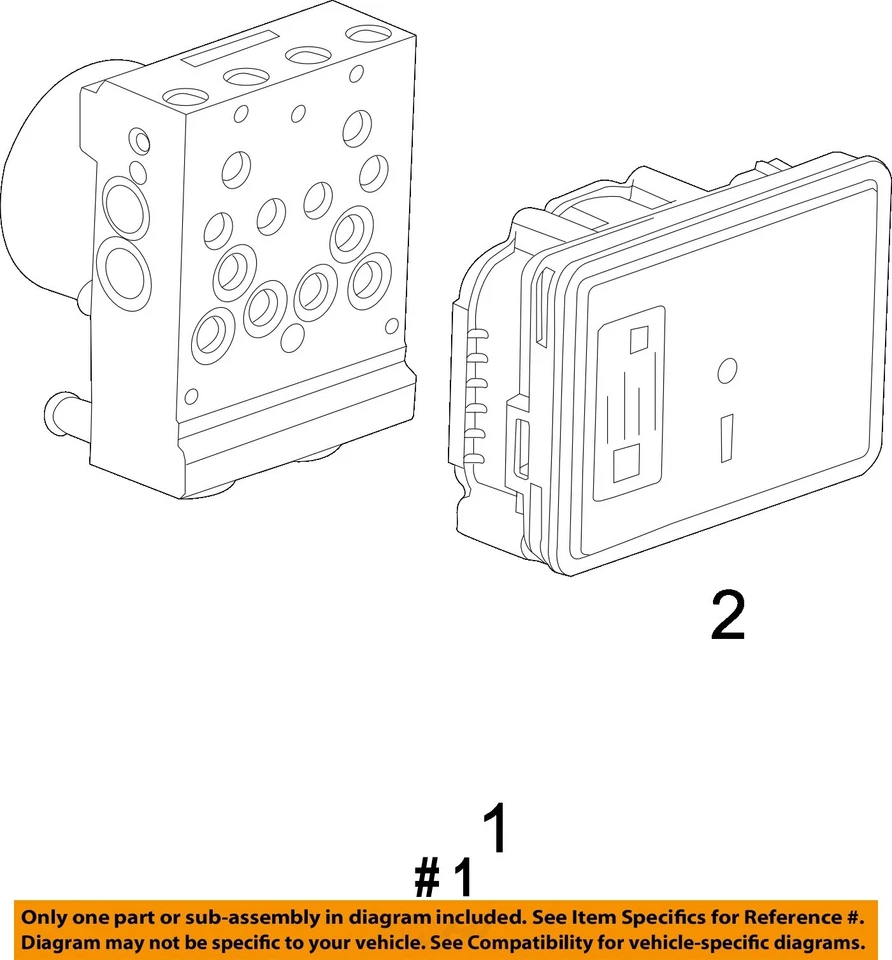 2

1

# 1

Only one part or sub-assembly in diagram included. See Item Specifics for Reference #.
Diagram may not be specific to your vehicle. See Compatibility for vehicle-specific diagrams.