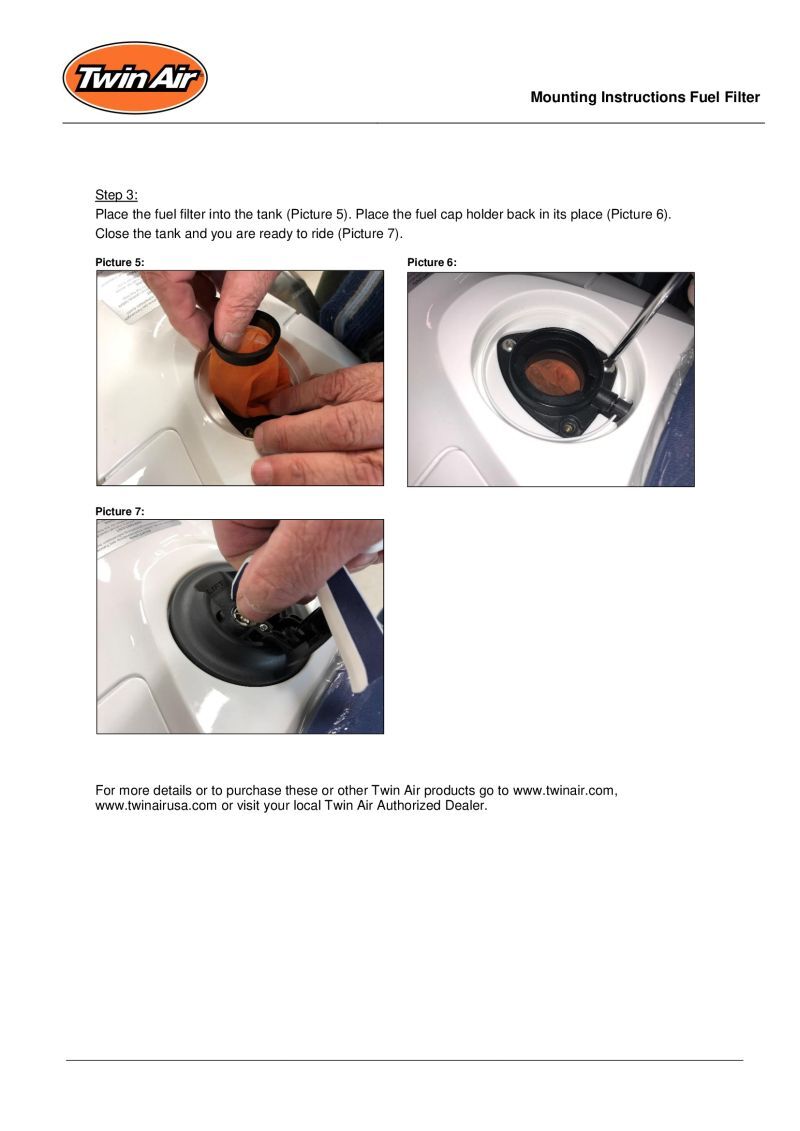 Twin Air

Mounting Instructions Fuel Filter

Step 3:
Place the fuel filter into the tank (Picture 5). Place the fuel cap holder back in its place (Picture 6). Close the tank and you are ready to ride (Picture 7).

Picture 5:

Picture 6:

Picture 7:

For more details or to purchase these or other Twin Air products go to www.twinair.com, www.twinairusa.com or visit your local Twin Air Authorized Dealer.