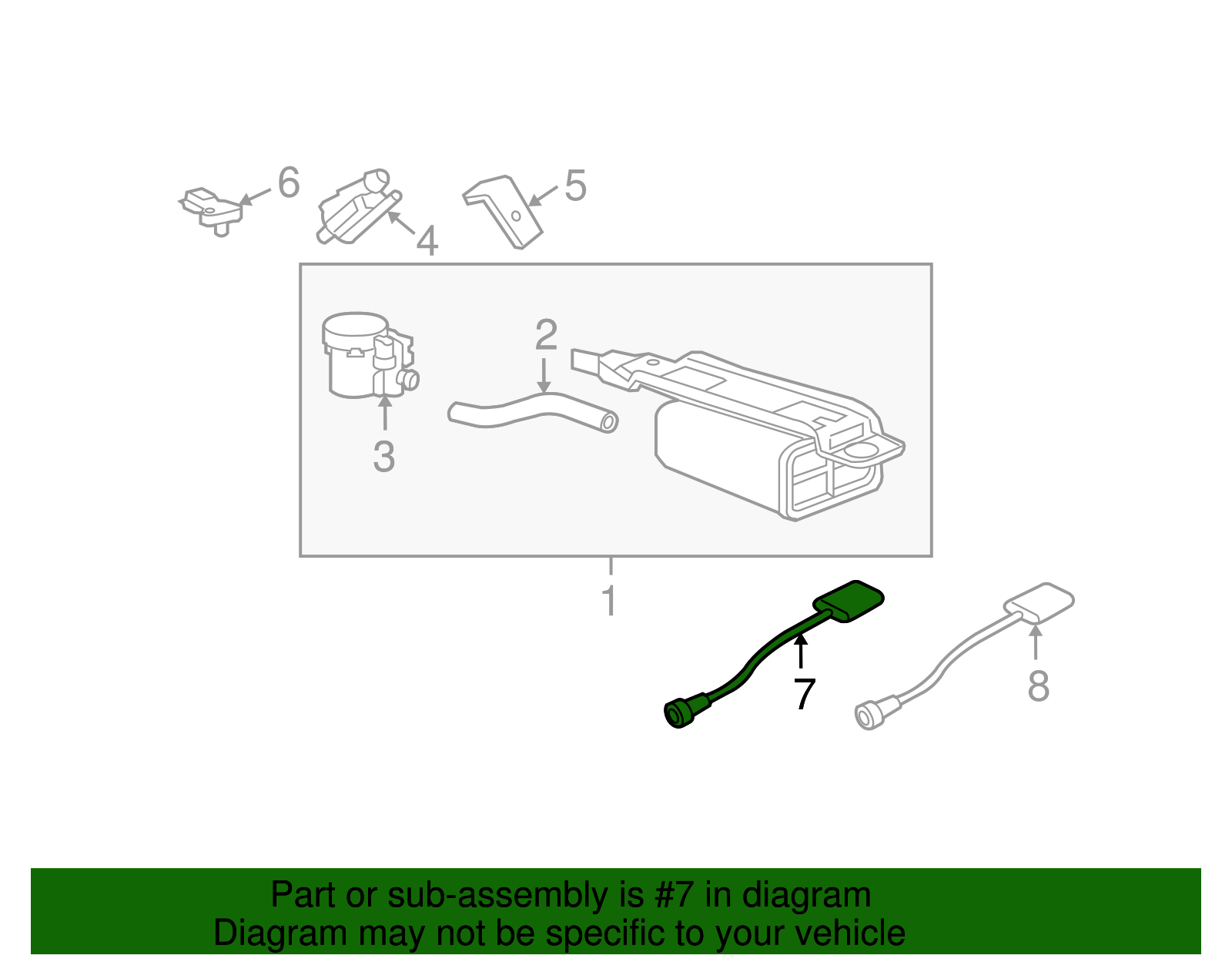 6
4
5
2
3
1
7
8
Part or sub-assembly is #7 in diagram
Diagram may not be specific to your vehicle