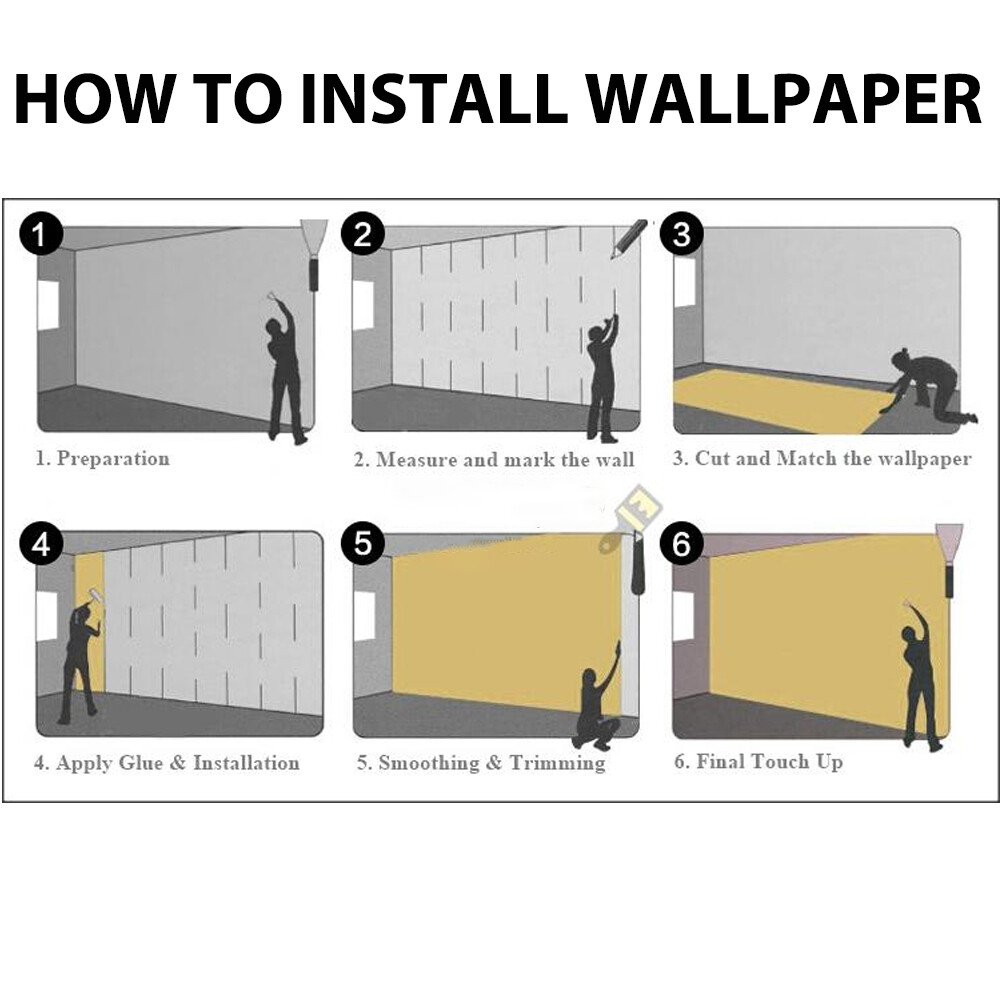 HOW TO INSTALL WALLPAPER

1

1. Preparation

2

2. Measure and mark the wall

3

3. Cut and Match the wallpaper

4

4. Apply Glue & Installation

5

5. Smoothing & Trimming

6

6. Final Touch Up