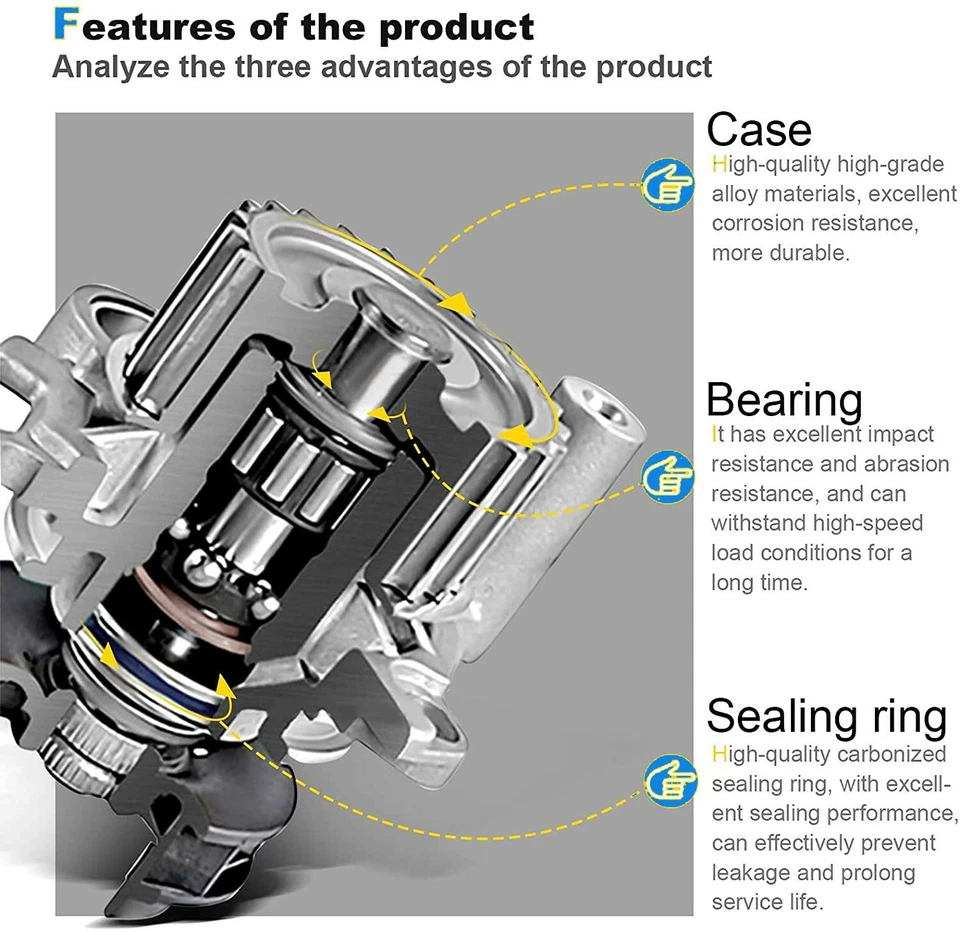 Features of the product
Analyze the three advantages of the product

Case
High-quality high-grade alloy materials, excellent corrosion resistance, more durable.

Bearing
It has excellent impact resistance and abrasion resistance, and can withstand high-speed load conditions for a long time.

Sealing ring
High-quality carbonized sealing ring, with excellent sealing performance, can effectively prevent leakage and prolong service life.