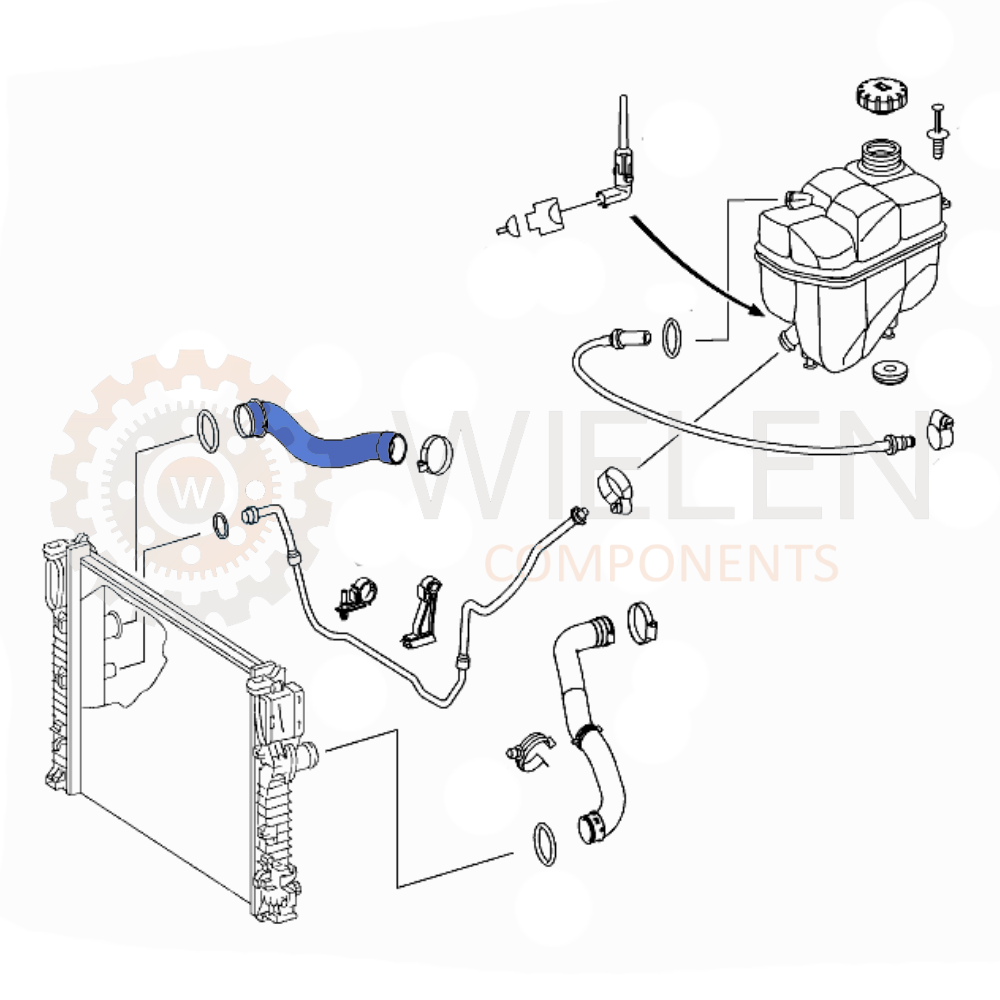 W
WIELEN
COMPONENTS