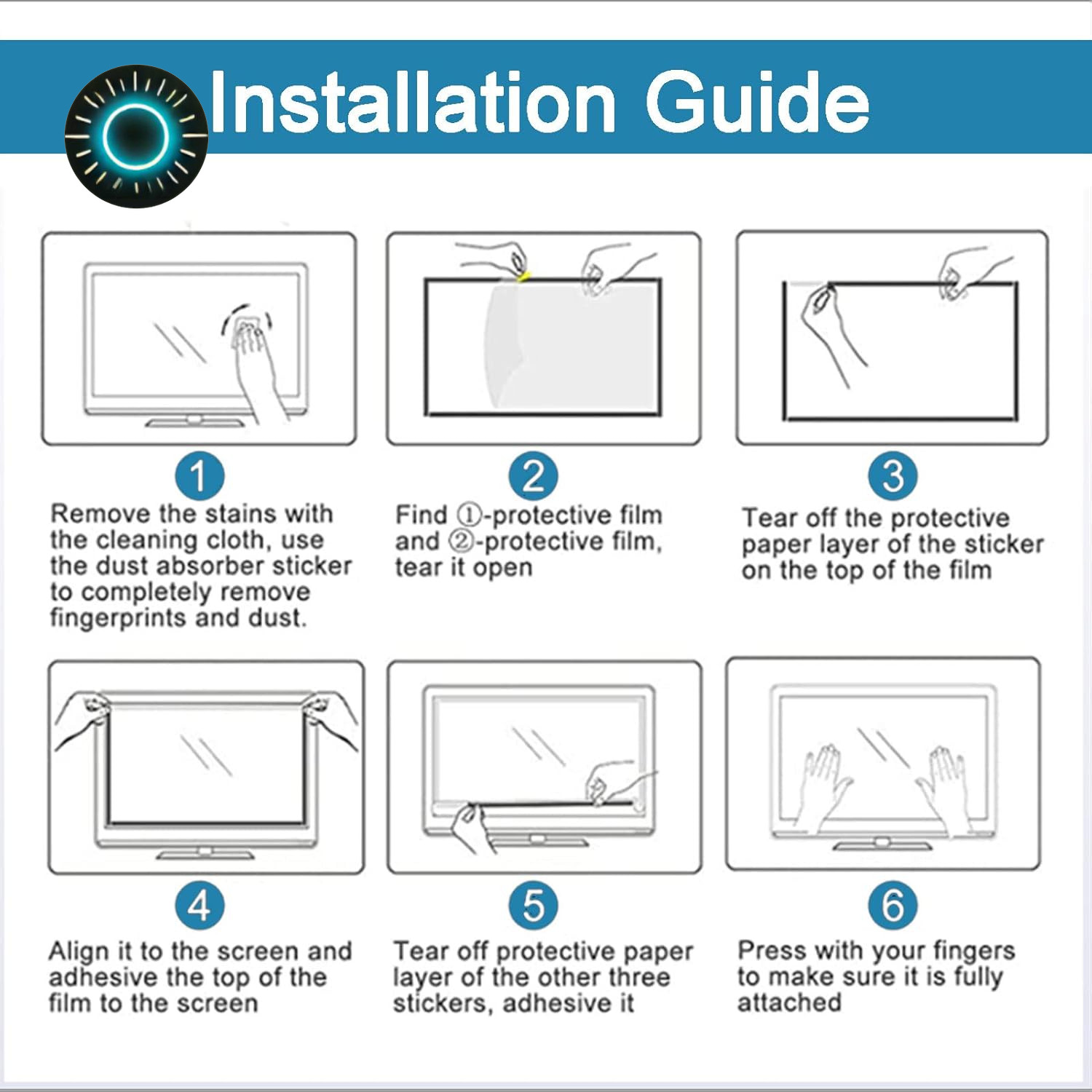 Installation Guide

1
Remove the stains with the cleaning cloth, use the dust absorber sticker to completely remove fingerprints and dust.

2
Find ①-protective film and ②-protective film, tear it open

3
Tear off the protective paper layer of the sticker on the top of the film

4
Align it to the screen and adhesive the top of the film to the screen

5
Tear off protective paper layer of the other three stickers, adhesive it

6
Press with your fingers to make sure it is fully attached