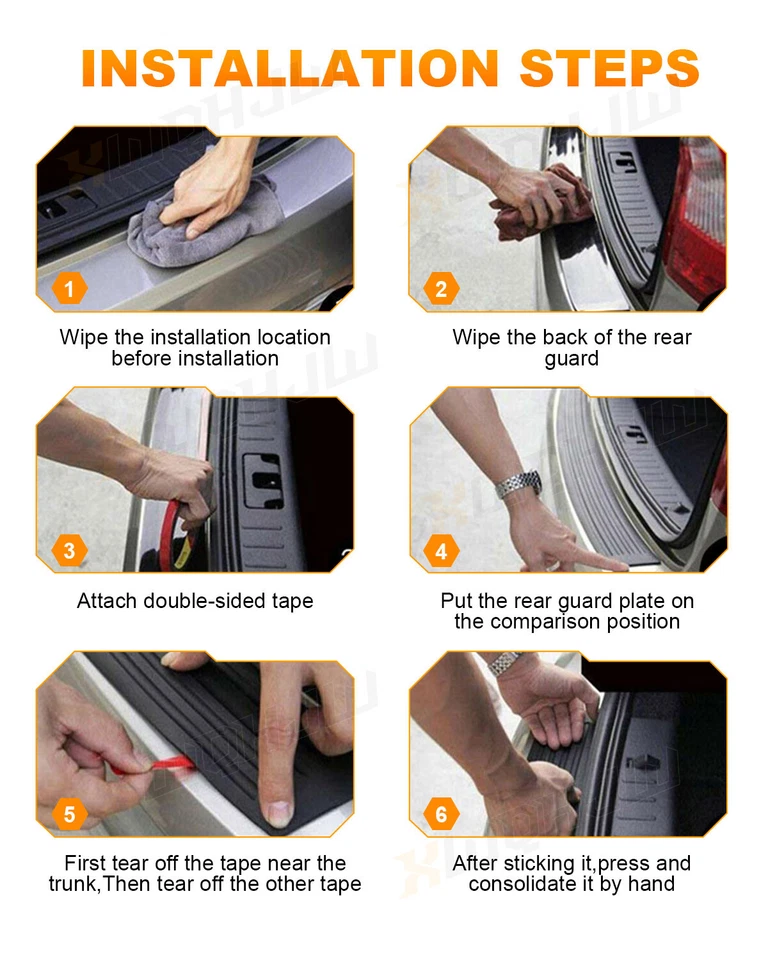 INSTALLATION STEPS

1
Wipe the installation location before installation

2
Wipe the back of the rear guard

3
Attach double-sided tape

4
Put the rear guard plate on the comparison position

5
First tear off the tape near the trunk,Then tear off the other tape

6
After sticking it,press and consolidate it by hand