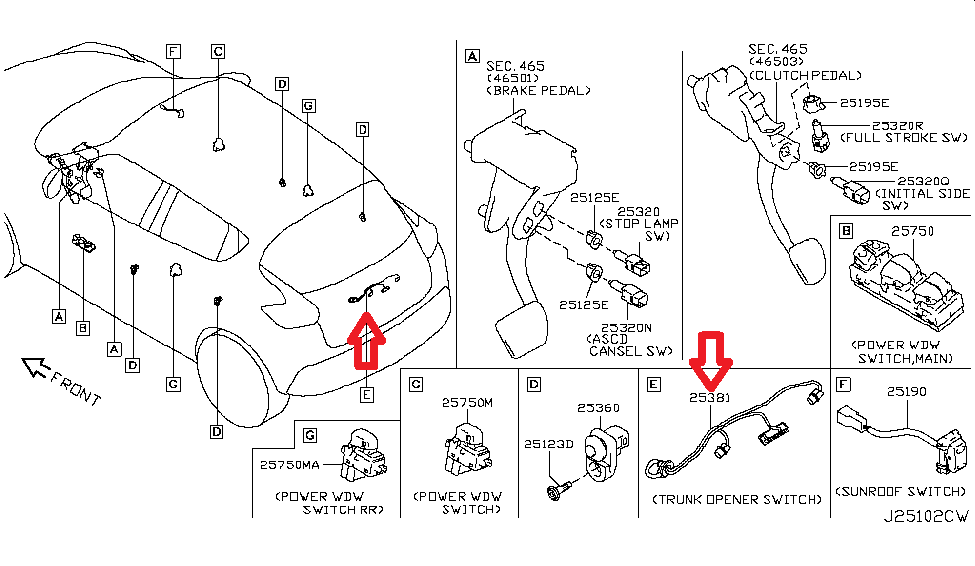 F C D G D A B A D C D E FRONT

A
SEC. 465 (46501) (BRAKE PEDAL)
25125E
25320 (STOP LAMP SW)
25125E
25320N (ASCD CANSEL SW)

SEC. 465 (46503) (CLUTCH PEDAL)
25195E
25320R (FULL STROKE SW)
25195E
25320Q (INITIAL SIDE SW)

B
25750
(POWER WDW SWITCH,MAIN)

G
25750MA
(POWER WDW SWITCH RR)

C
25750M
(POWER WDW SWITCH)

D
25360
25123D

E
25381
(TRUNK OPENER SWITCH)

F
25190
(SUNROOF SWITCH)

J25102CW