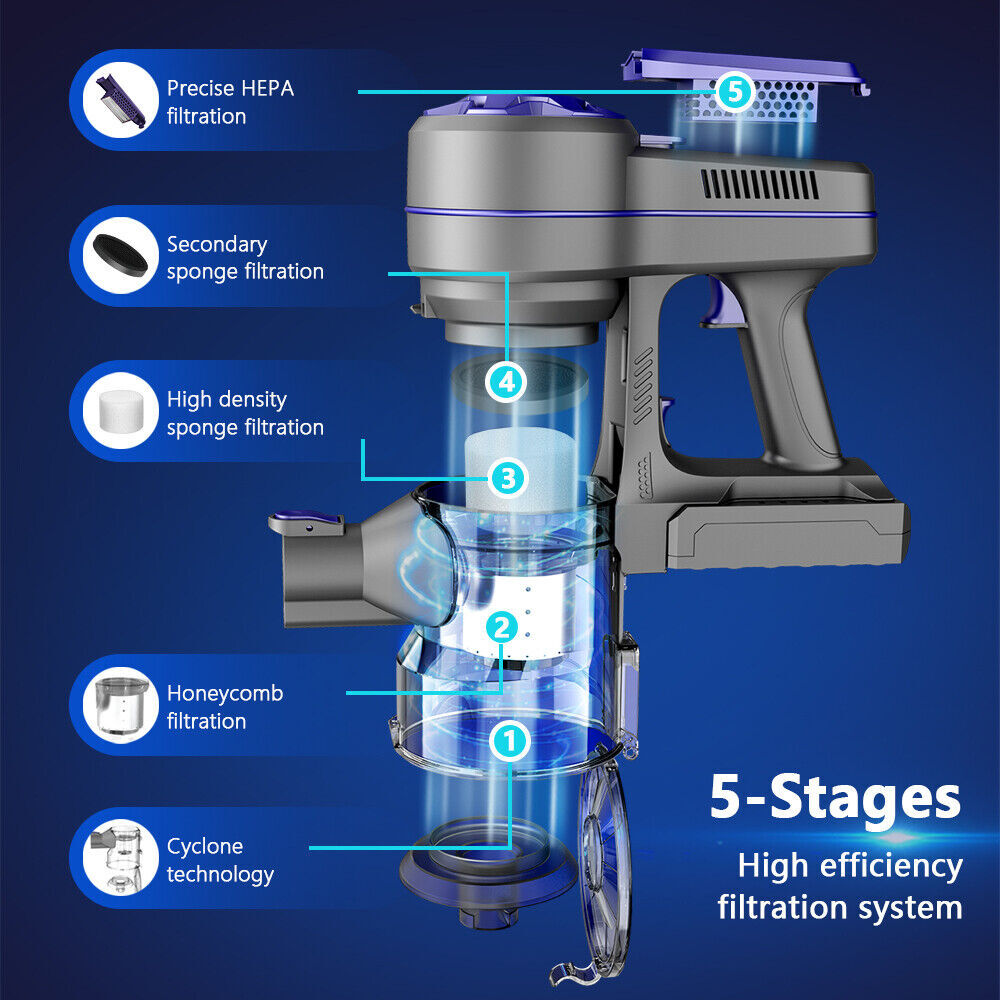 Precise HEPA filtration

5

Secondary sponge filtration

4

High density sponge filtration

3

2

Honeycomb filtration

1

Cyclone technology

5-Stages

High efficiency filtration system