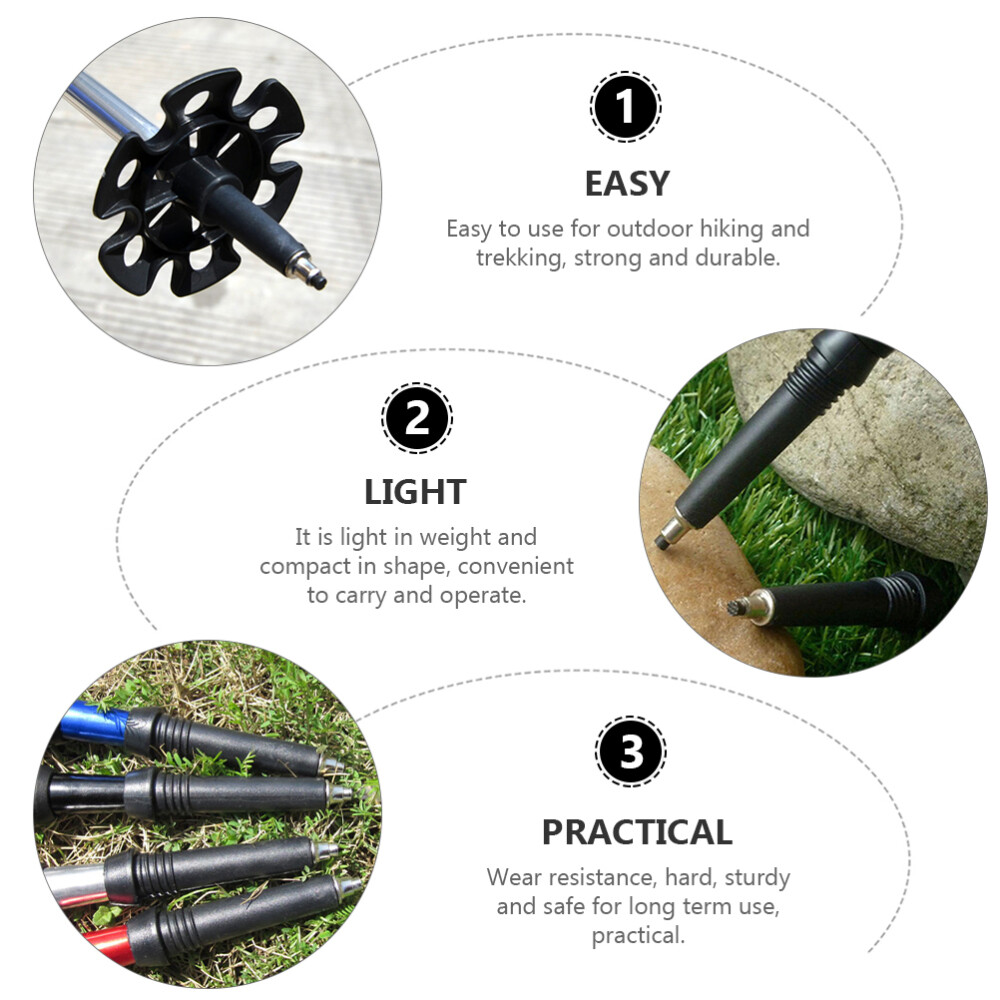 1

EASY

Easy to use for outdoor hiking and trekking, strong and durable.

2

LIGHT

It is light in weight and compact in shape, convenient to carry and operate.

3

PRACTICAL

Wear resistance, hard, sturdy and safe for long term use, practical.