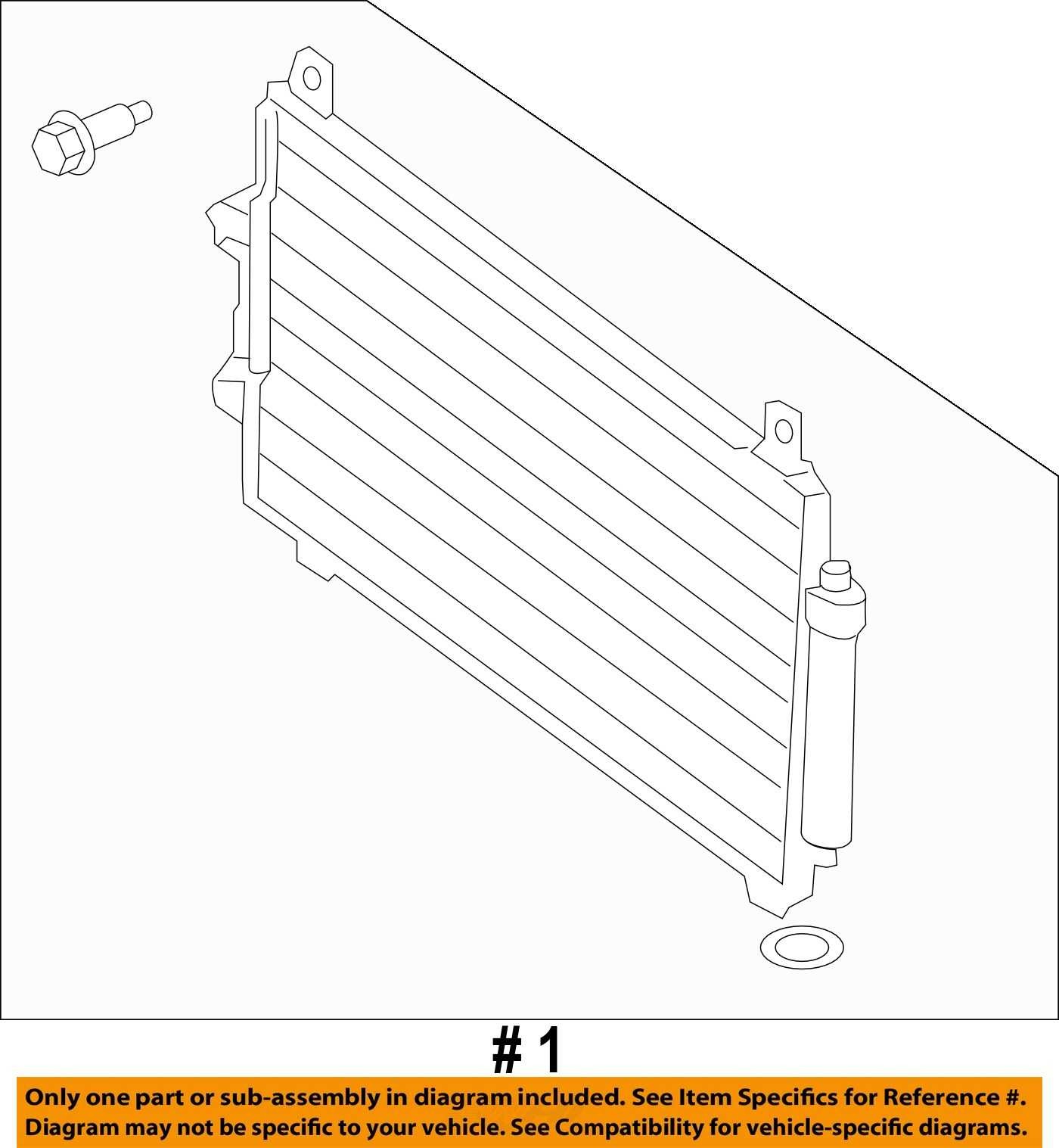 # 1

Only one part or sub-assembly in diagram included. See Item Specifics for Reference #. Diagram may not be specific to your vehicle. See Compatibility for vehicle-specific diagrams.