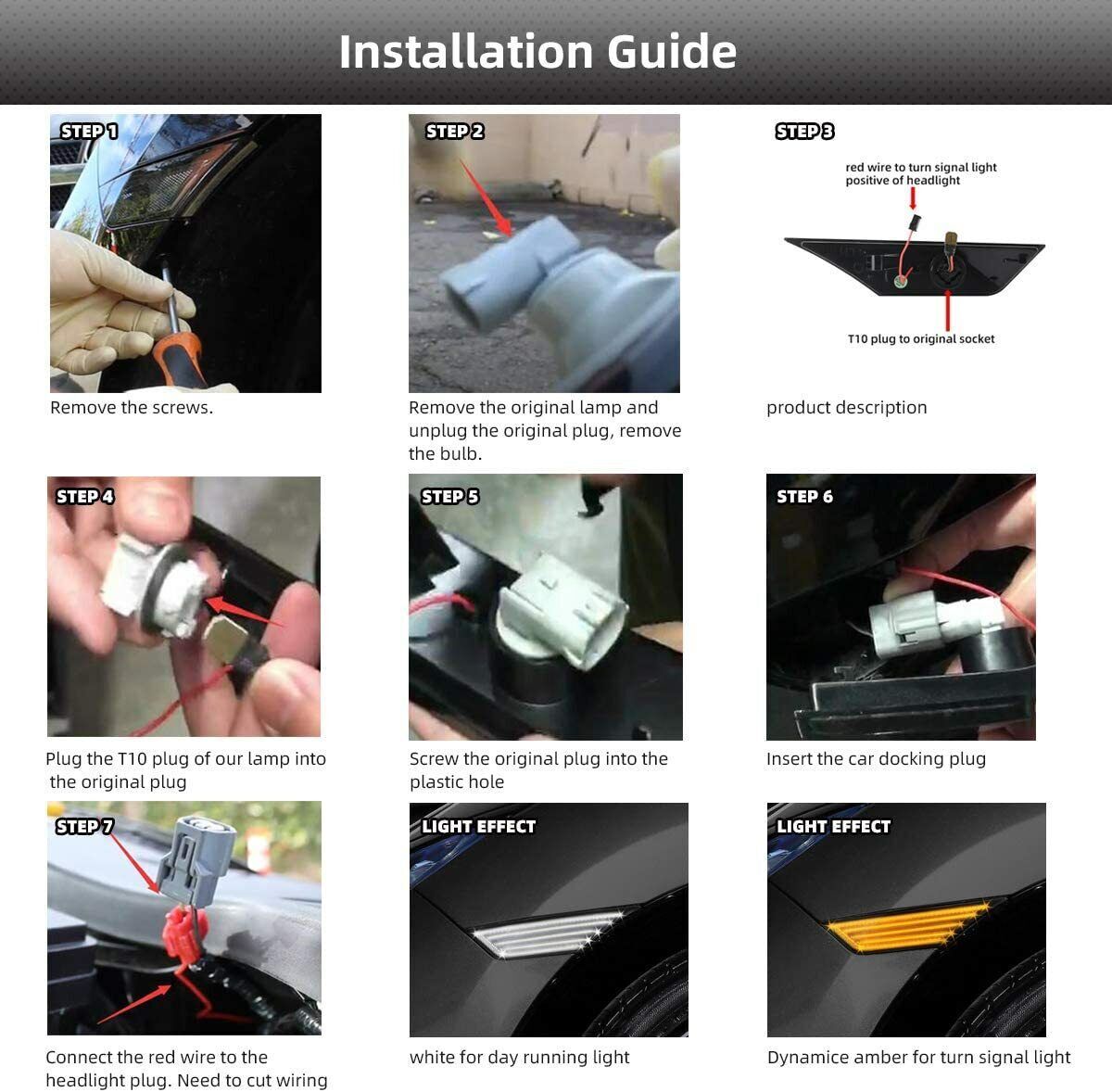 Installation Guide

STEP 1

Remove the screws.

STEP 2

Remove the original lamp and unplug the original plug, remove the bulb.

STEP 3

red wire to turn signal light positive of headlight

T10 plug to original socket

product description

STEP 4

Plug the T10 plug of our lamp into the original plug

STEP 5

Screw the original plug into the plastic hole

STEP 6

Insert the car docking plug

STEP 7

Connect the red wire to the headlight plug. Need to cut wiring

LIGHT EFFECT

white for day running light

LIGHT EFFECT

Dynamice amber for turn signal light