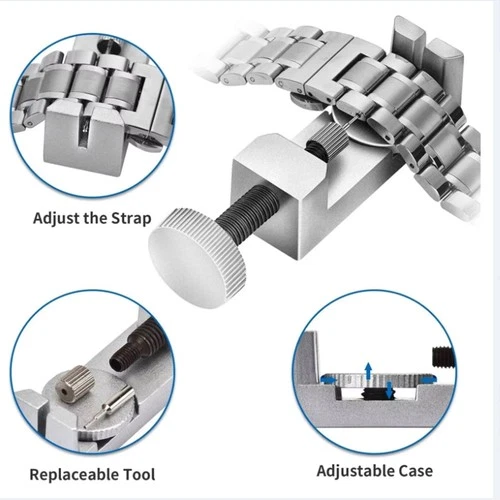 Adjust the Strap

Replaceable Tool

Adjustable Case