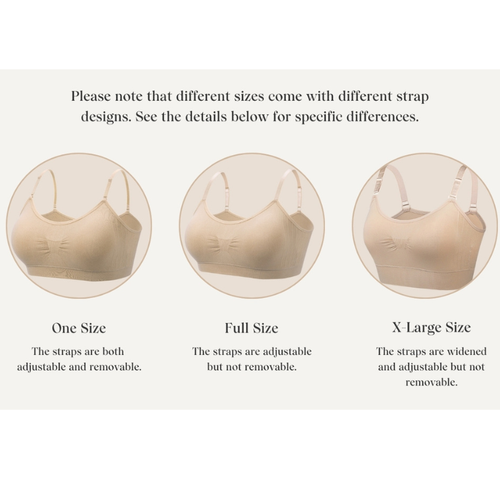 Please note that different sizes come with different strap designs. See the details below for specific differences.

One Size

The straps are both adjustable and removable.

Full Size

The straps are adjustable but not removable.

X-Large Size

The straps are widened and adjustable but not removable.