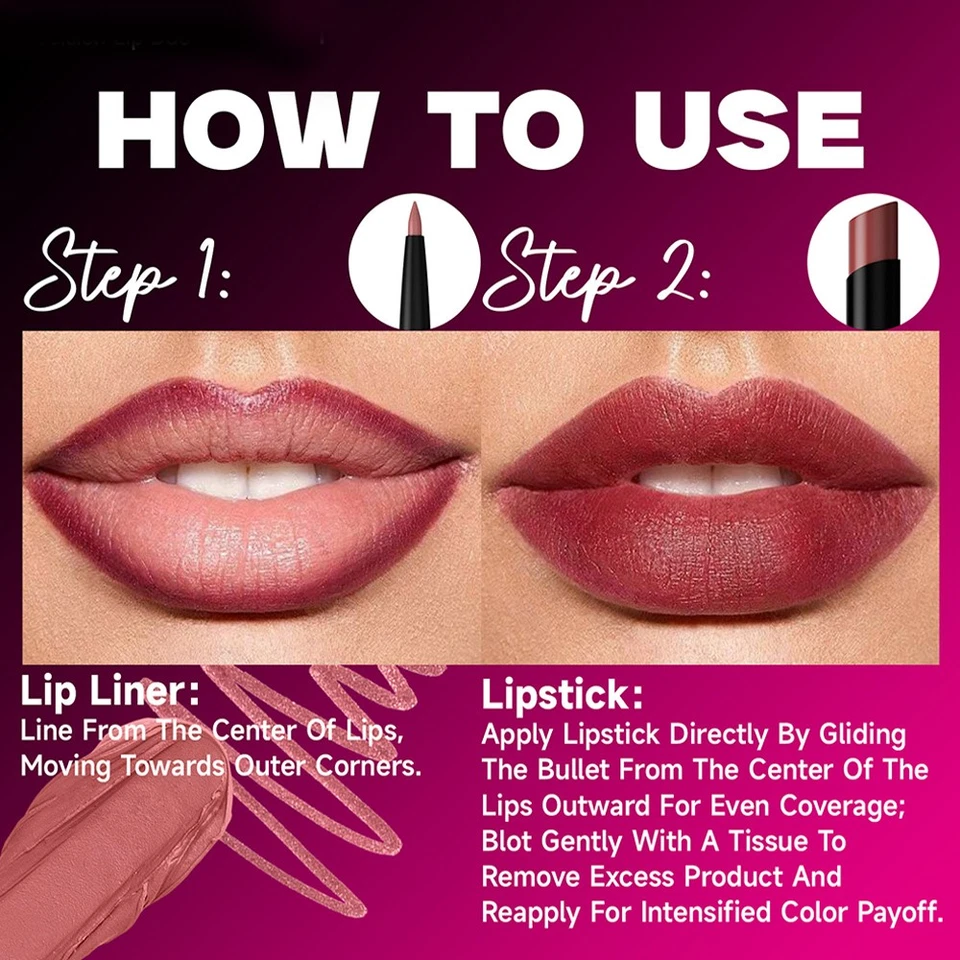 HOW TO USE

Step 1:

Step 2:

Lip Liner:
Line From The Center Of Lips, Moving Towards Outer Corners.

Lipstick:
Apply Lipstick Directly By Gliding The Bullet From The Center Of The Lips Outward For Even Coverage; Blot Gently With A Tissue To Remove Excess Product And Reapply For Intensified Color Payoff.