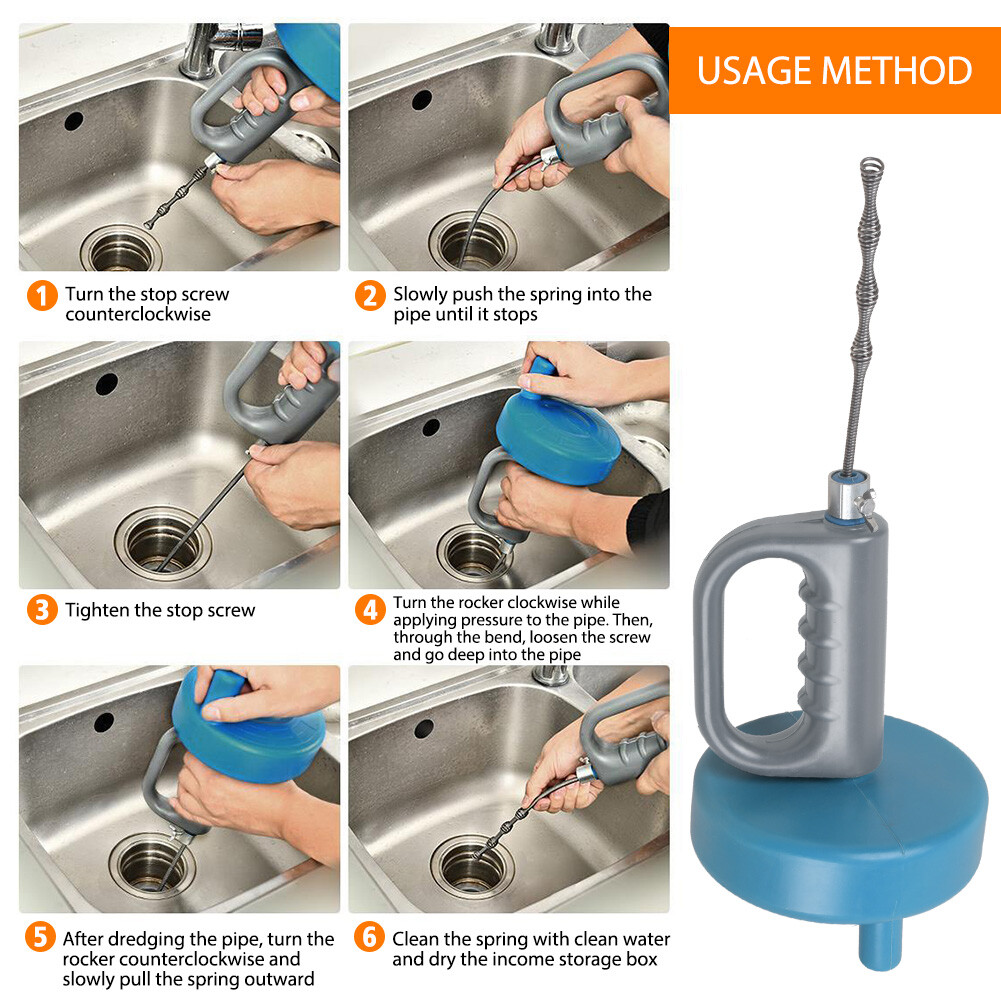 USAGE METHOD

1 Turn the stop screw counterclockwise

2 Slowly push the spring into the pipe until it stops

3 Tighten the stop screw

4 Turn the rocker clockwise while applying pressure to the pipe. Then, through the bend, loosen the screw and go deep into the pipe

5 After dredging the pipe, turn the rocker counterclockwise and slowly pull the spring outward

6 Clean the spring with clean water and dry the income storage box