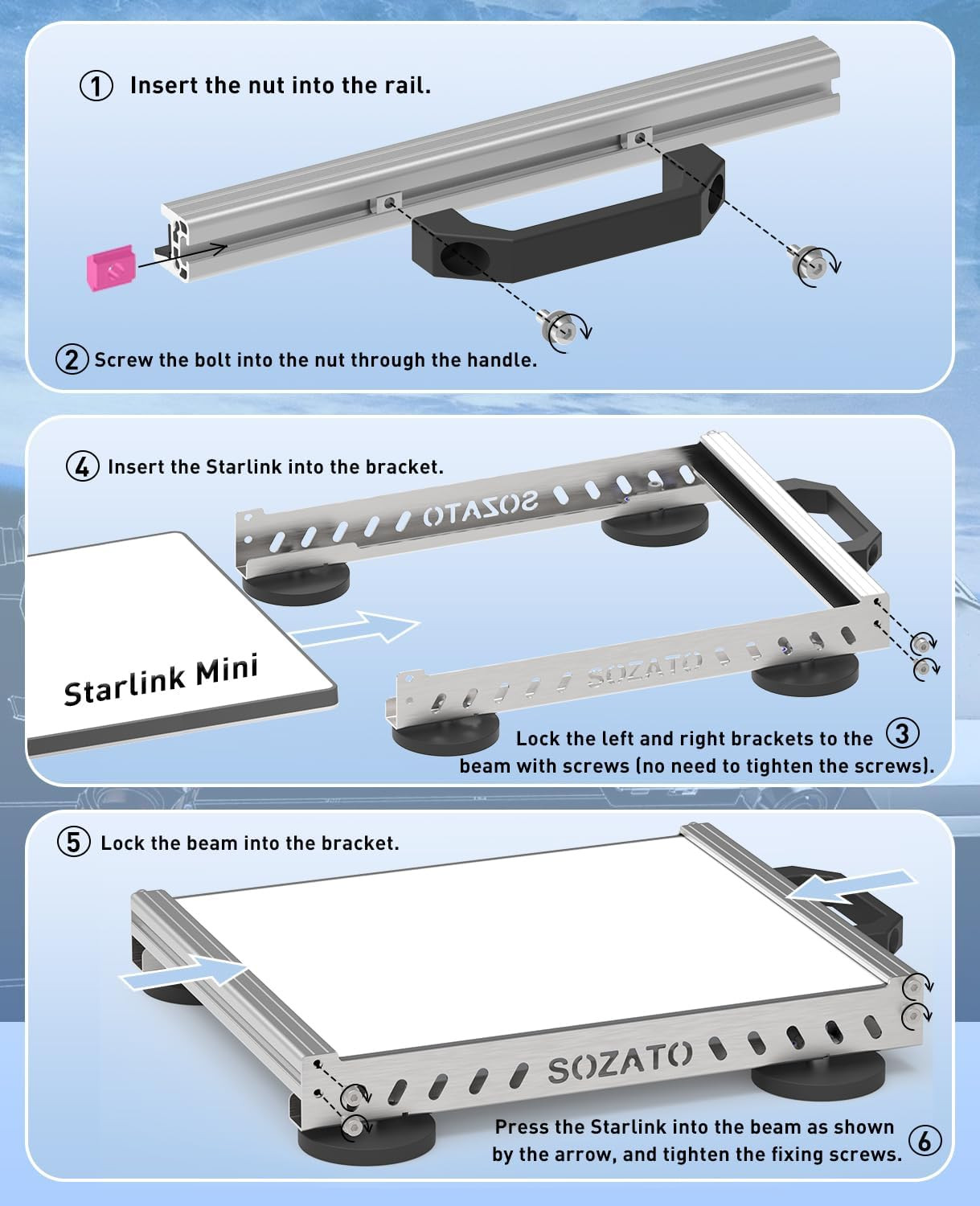 ① Insert the nut into the rail.

② Screw the bolt into the nut through the handle.

④ Insert the Starlink into the bracket.

SOZATO

Starlink Mini

SOZATO

Lock the left and right brackets to the beam with screws (no need to tighten the screws). ③

⑤ Lock the beam into the bracket.

SOZATO

Press the Starlink into the beam as shown by the arrow, and tighten the fixing screws. ⑥