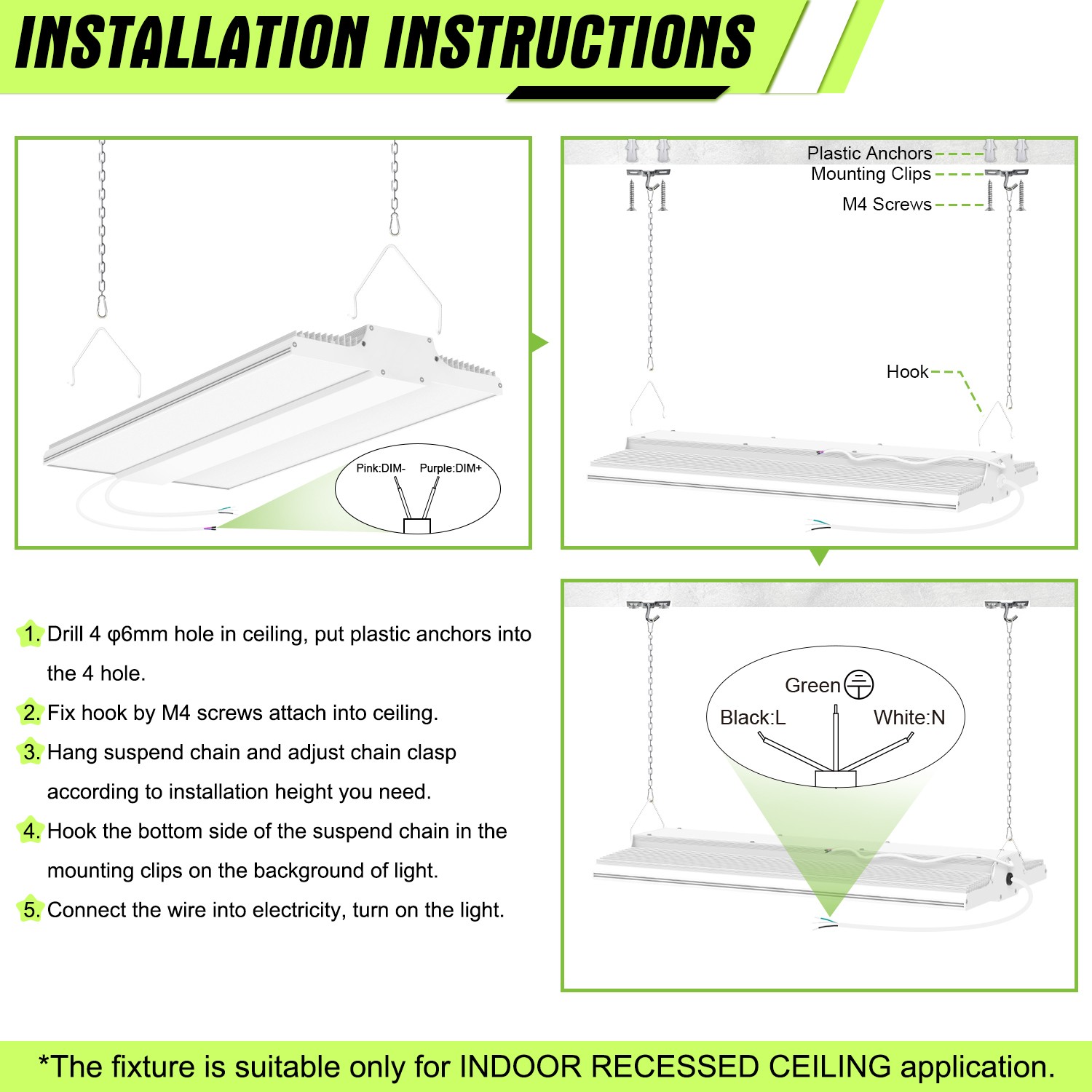 INSTALLATION INSTRUCTIONS

Pink:DIM- Purple:DIM+

Plastic Anchors
Mounting Clips
M4 Screws

Hook

Green

Black:L White:N

1. Drill 4 φ6mm hole in ceiling, put plastic anchors into the 4 hole.

2. Fix hook by M4 screws attach into ceiling.

3. Hang suspend chain and adjust chain clasp according to installation height you need.

4. Hook the bottom side of the suspend chain in the mounting clips on the background of light.

5. Connect the wire into electricity, turn on the light.

*The fixture is suitable only for INDOOR RECESSED CEILING application.