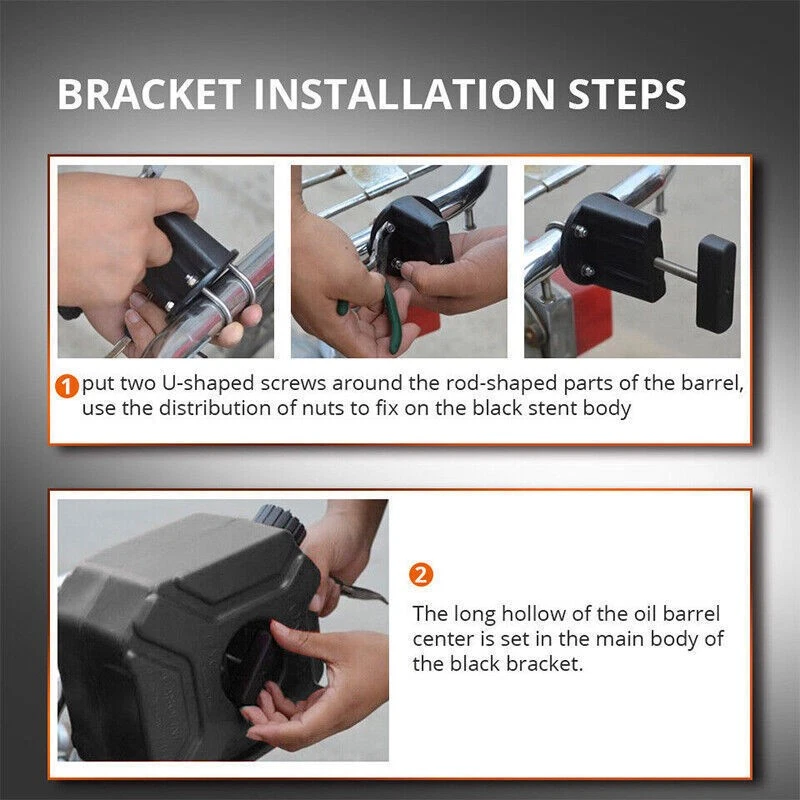 BRACKET INSTALLATION STEPS

1 put two U-shaped screws around the rod-shaped parts of the barrel, use the distribution of nuts to fix on the black stent body

2

The long hollow of the oil barrel center is set in the main body of the black bracket.