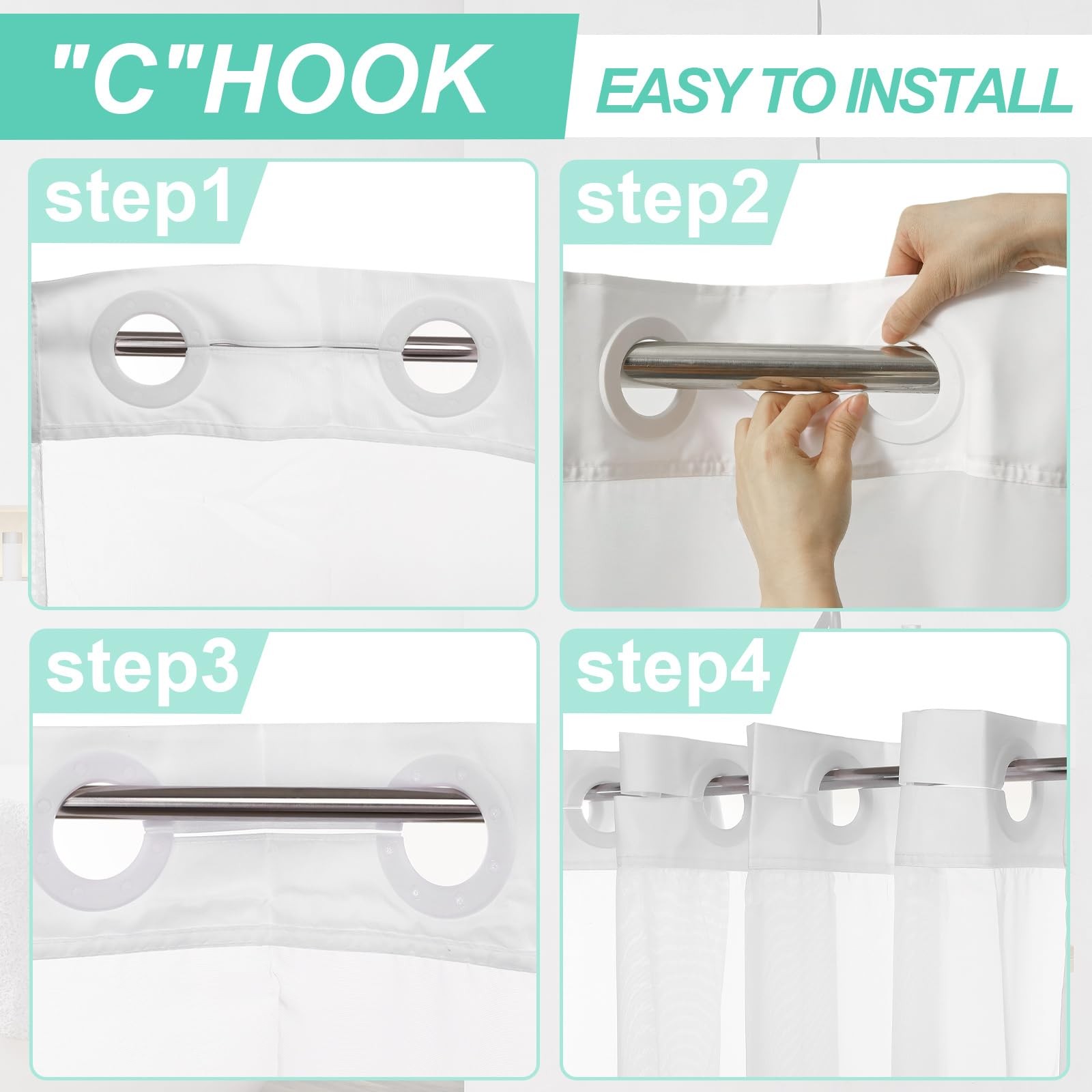 "C"HOOK

EASY TO INSTALL

step1

step2

step3

step4