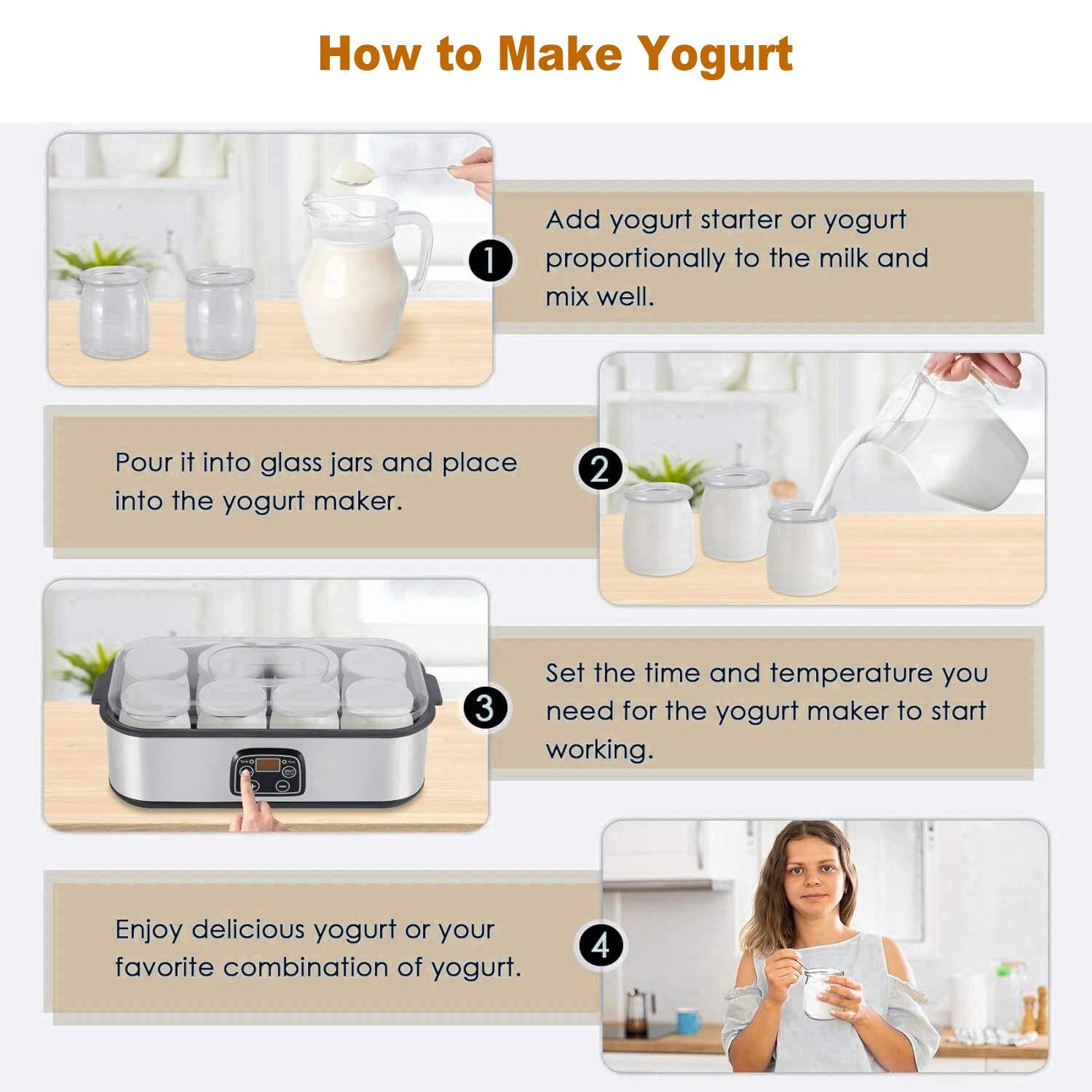 How to Make Yogurt

1

Add yogurt starter or yogurt proportionally to the milk and mix well.

Pour it into glass jars and place into the yogurt maker.

2

3

Set the time and temperature you need for the yogurt maker to start working.

Enjoy delicious yogurt or your favorite combination of yogurt.

4