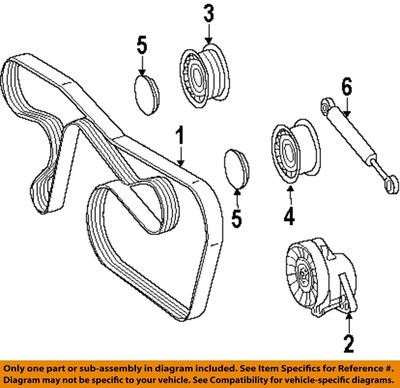 3
5
6
1
5
4
2

Only one part or sub-assembly in diagram included. See Item Specifics for Reference #. Diagram may not be specific to your vehicle. See Compatibility for vehicle-specific diagrams.