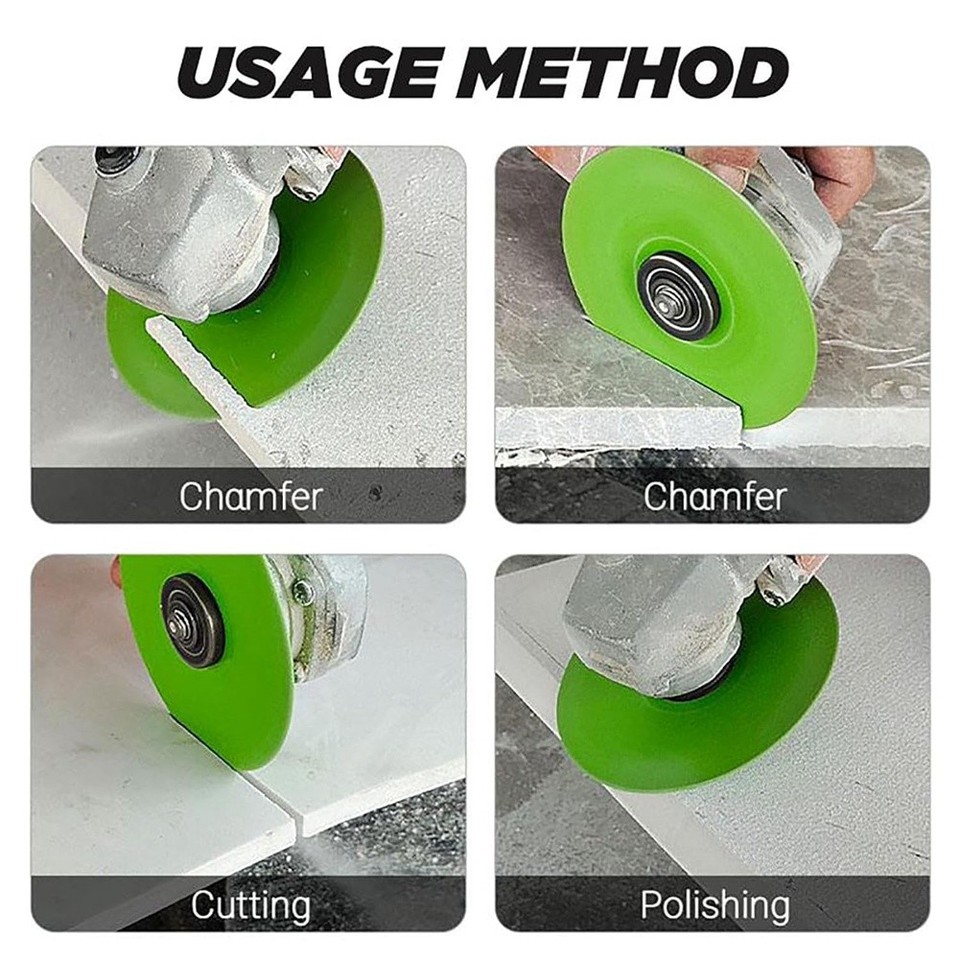 USAGE METHOD

Chamfer

Chamfer

Cutting

Polishing