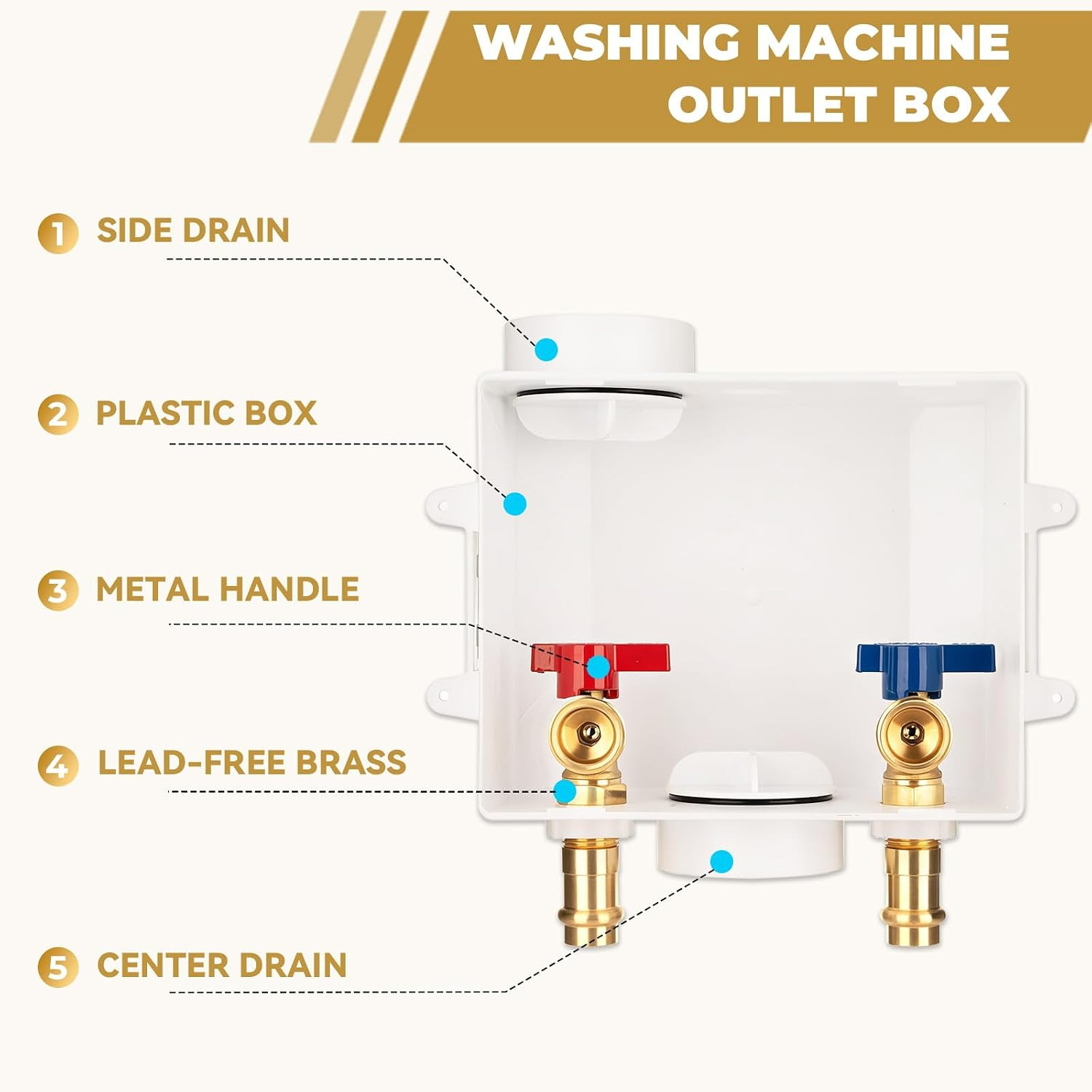 WASHING MACHINE OUTLET BOX

1 SIDE DRAIN

2 PLASTIC BOX

3 METAL HANDLE

4 LEAD-FREE BRASS

5 CENTER DRAIN