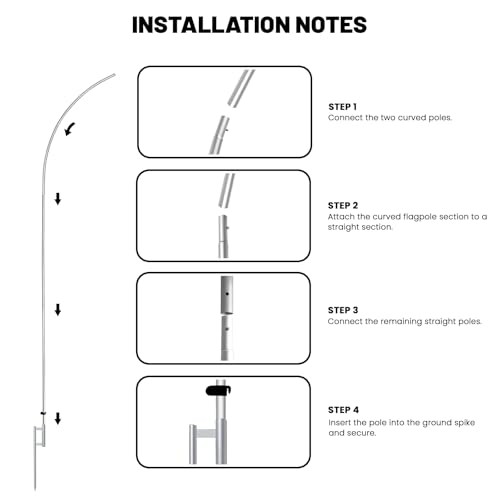 INSTALLATION NOTES

STEP 1
Connect the two curved poles.

STEP 2
Attach the curved flagpole section to a straight section.

STEP 3
Connect the remaining straight poles.

STEP 4
Insert the pole into the ground spike and secure.