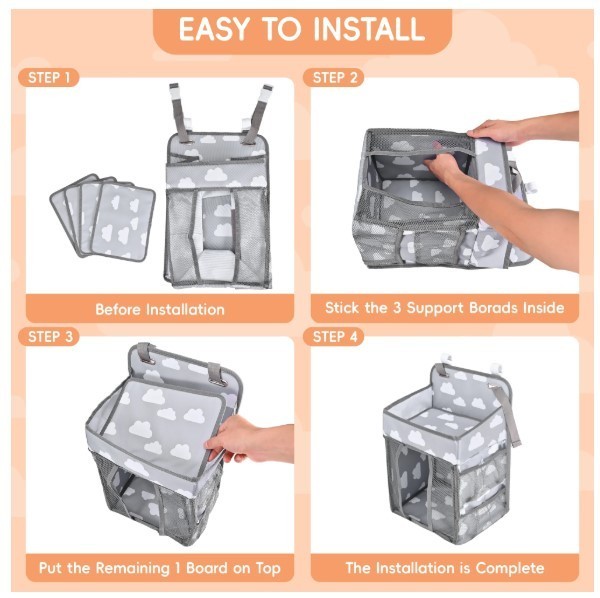 EASY TO INSTALL

STEP 1

Before Installation

STEP 2

Stick the 3 Support Borads Inside

STEP 3

Put the Remaining 1 Board on Top

STEP 4

The Installation is Complete