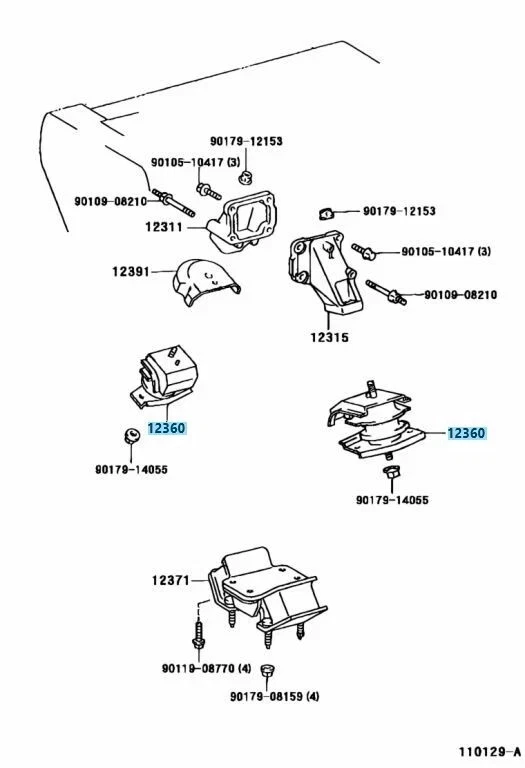 90179-12153
90105-10417 (3)
90109-08210
12311
90179-12153
90105-10417 (3)
12391
90109-08210
12315
12360
12360
90179-14055
90179-14055
12371
90119-08770 (4)
90179-08159 (4)
110129-A