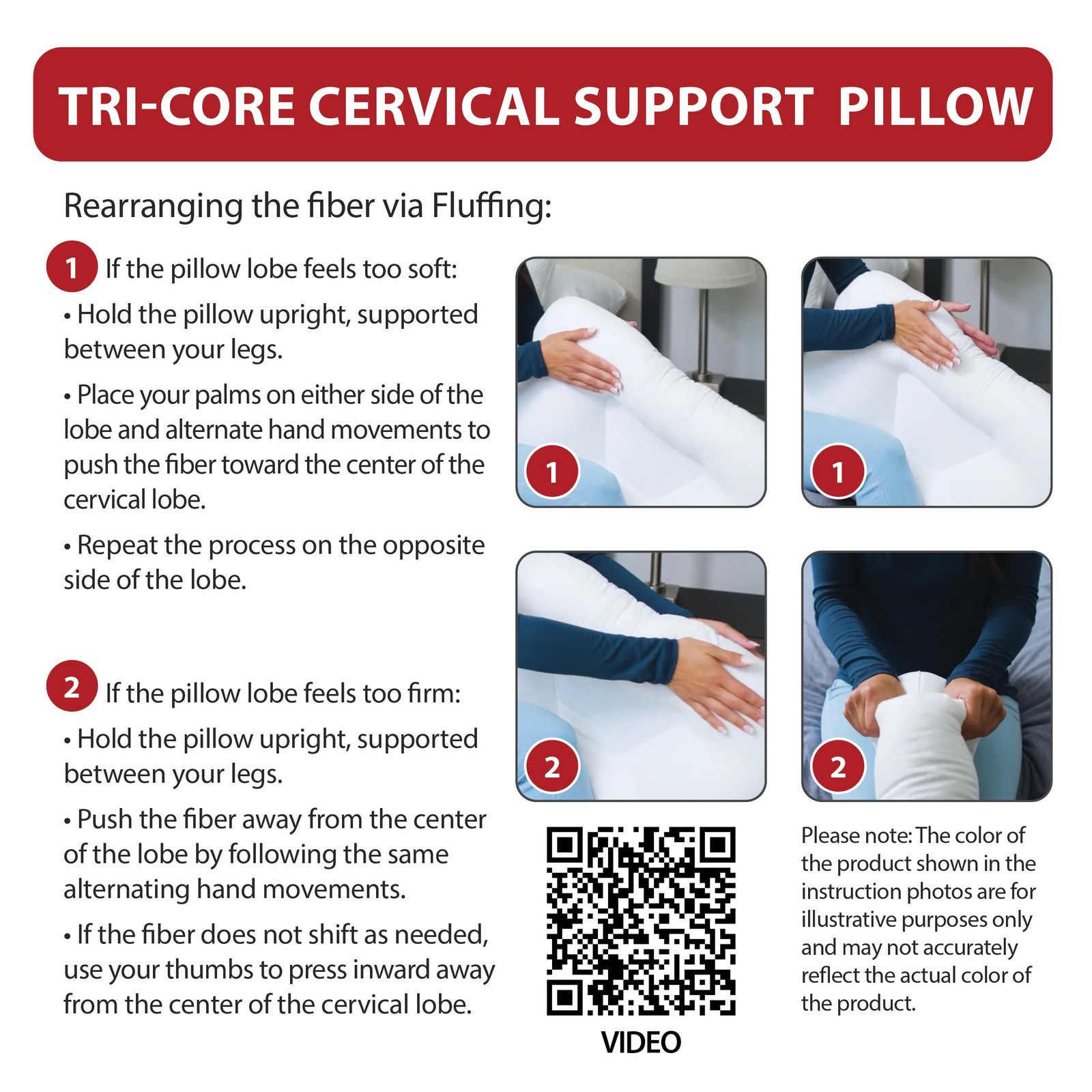 TRI-CORE CERVICAL SUPPORT PILLOW

Rearranging the fiber via Fluffing:

1 If the pillow lobe feels too soft:

• Hold the pillow upright, supported between your legs.

• Place your palms on either side of the lobe and alternate hand movements to push the fiber toward the center of the cervical lobe.

• Repeat the process on the opposite side of the lobe.

2 If the pillow lobe feels too firm:

• Hold the pillow upright, supported between your legs.

• Push the fiber away from the center of the lobe by following the same alternating hand movements.

• If the fiber does not shift as needed, use your thumbs to press inward away from the center of the cervical lobe.

1

1

2

2

VIDEO

Please note: The color of the product shown in the instruction photos are for illustrative purposes only and may not accurately reflect the actual color of the product.