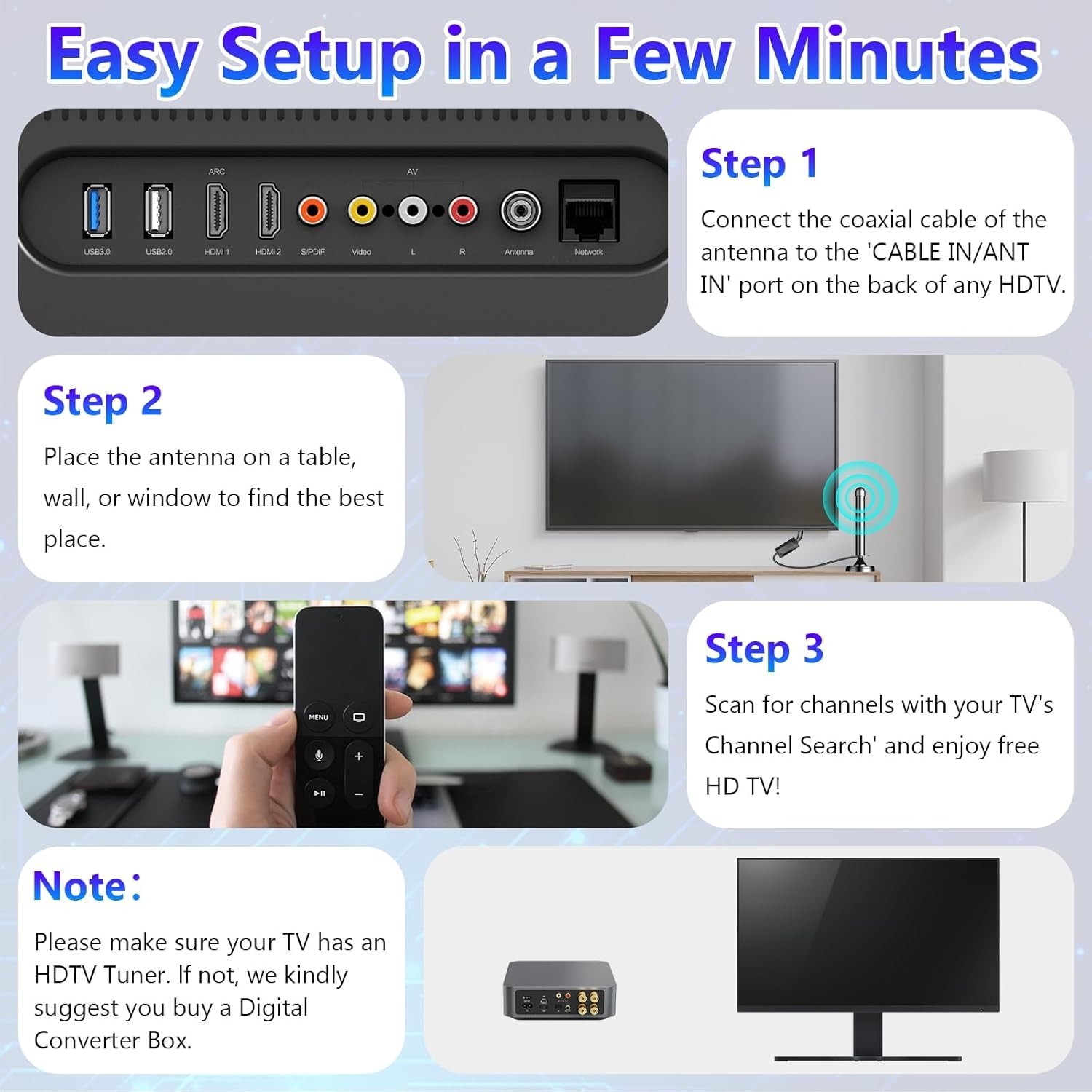 Easy Setup in a Few Minutes

ARC

AV

USB3.0

USB2.0

HDMI 1

HDMI 2

S/PDIF

Video

L

R

Antenna

Network

Step 1

Connect the coaxial cable of the antenna to the 'CABLE IN/ANT IN' port on the back of any HDTV.

Step 2

Place the antenna on a table, wall, or window to find the best place.

MENU

Step 3

Scan for channels with your TV's Channel Search' and enjoy free HD TV!

Note:

Please make sure your TV has an HDTV Tuner. If not, we kindly suggest you buy a Digital Converter Box.