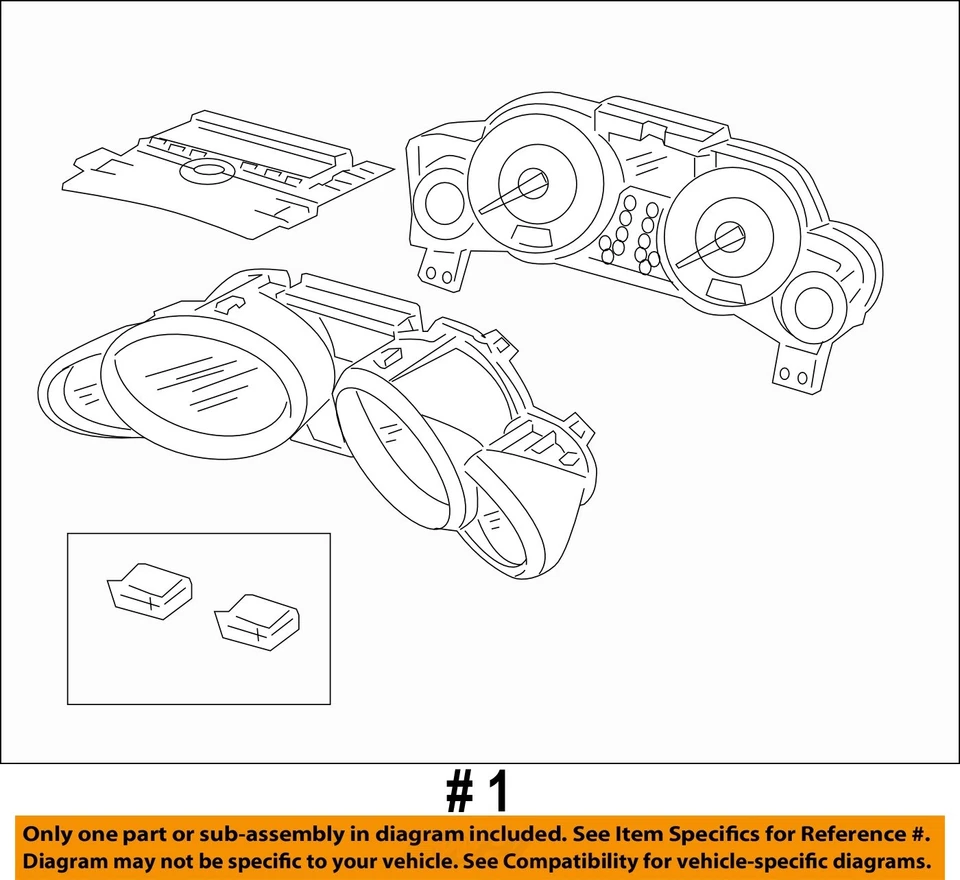 # 1

Only one part or sub-assembly in diagram included. See Item Specifics for Reference #.
Diagram may not be specific to your vehicle. See Compatibility for vehicle-specific diagrams.