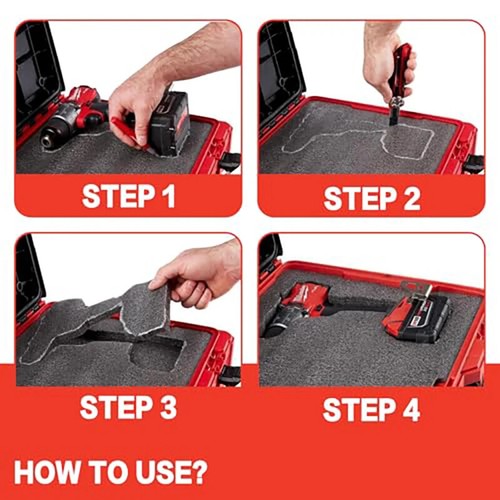 STEP 1

STEP 2

STEP 3

STEP 4

HOW TO USE?