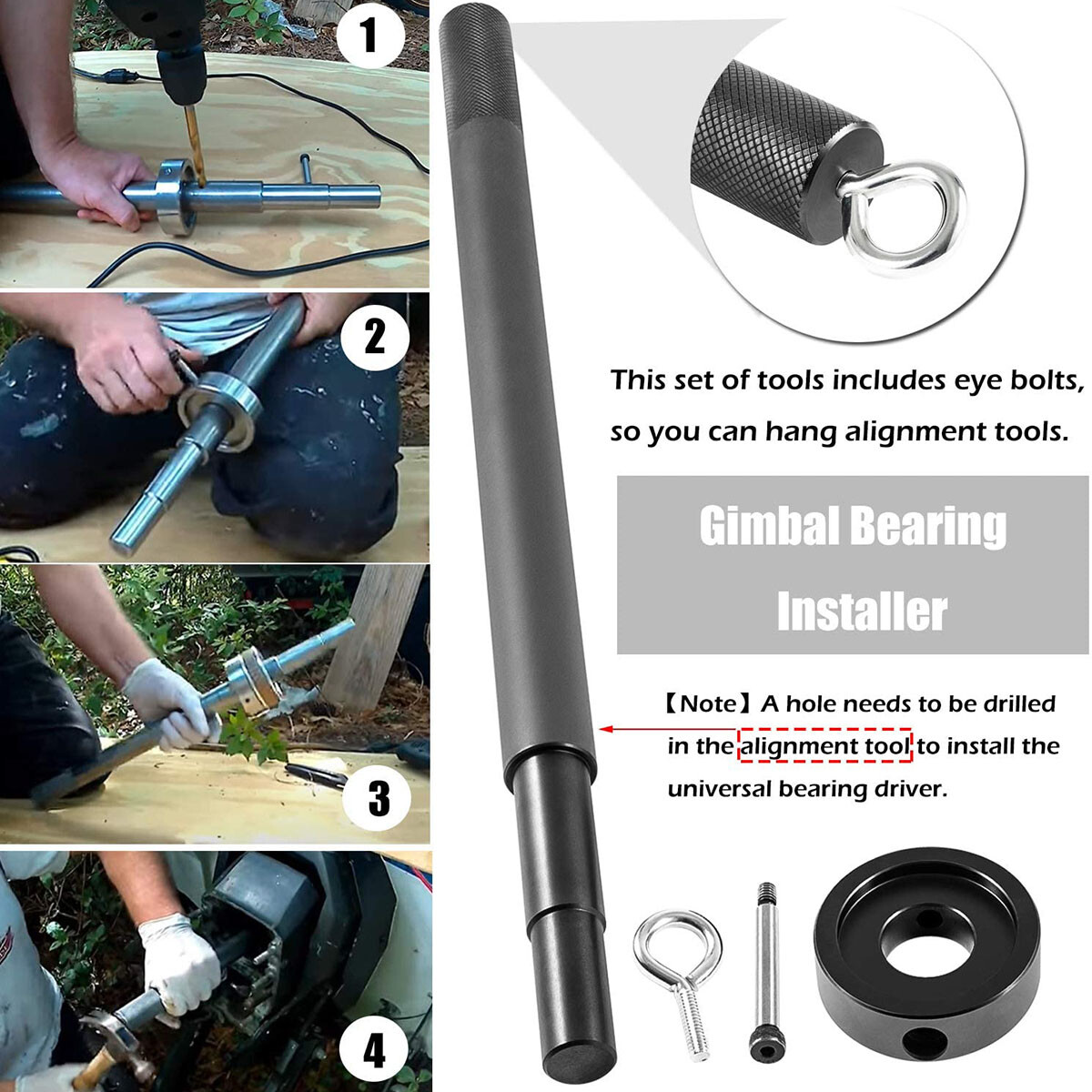 1

2

3

4

This set of tools includes eye bolts, so you can hang alignment tools.

Gimbal Bearing Installer

【Note】A hole needs to be drilled in the alignment tool to install the universal bearing driver.