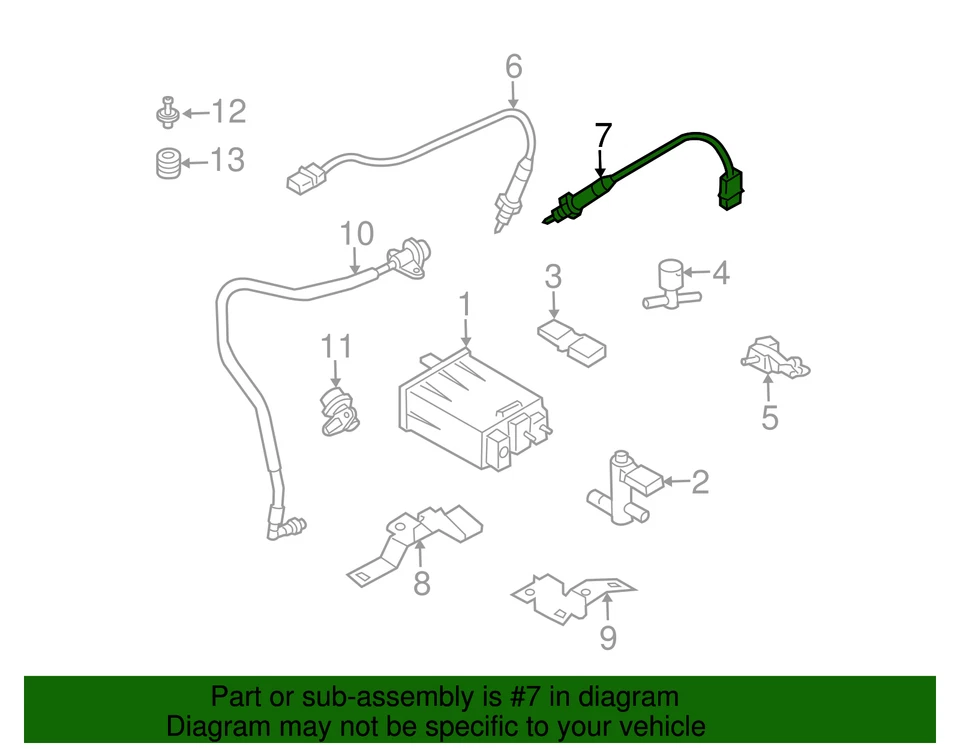 6
12
13
7
10
3
4
1
11
5
2
8
9

Part or sub-assembly is #7 in diagram
Diagram may not be specific to your vehicle