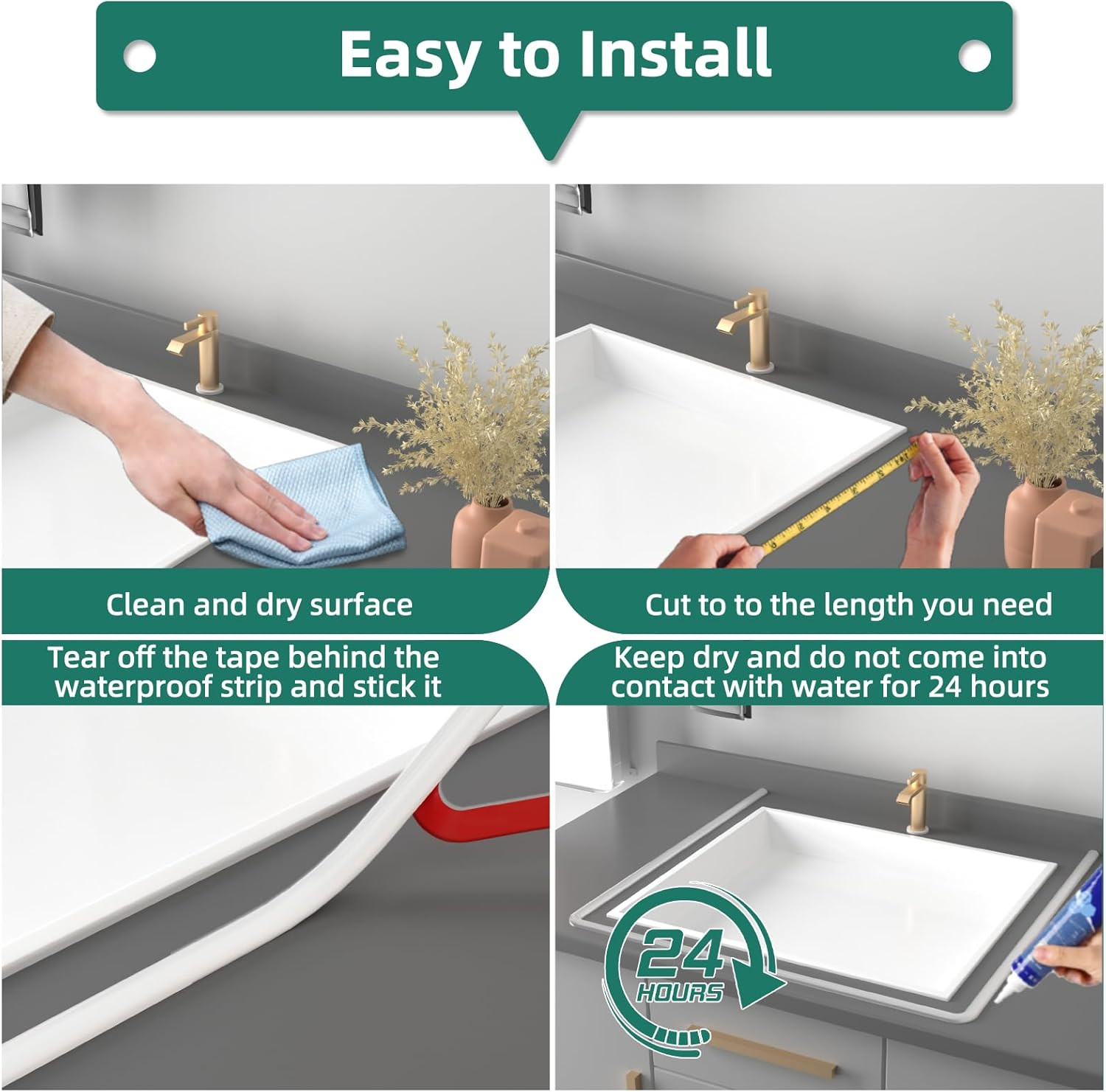 Easy to Install

Clean and dry surface

Cut to to the length you need

Tear off the tape behind the waterproof strip and stick it

Keep dry and do not come into contact with water for 24 hours

24 HOURS