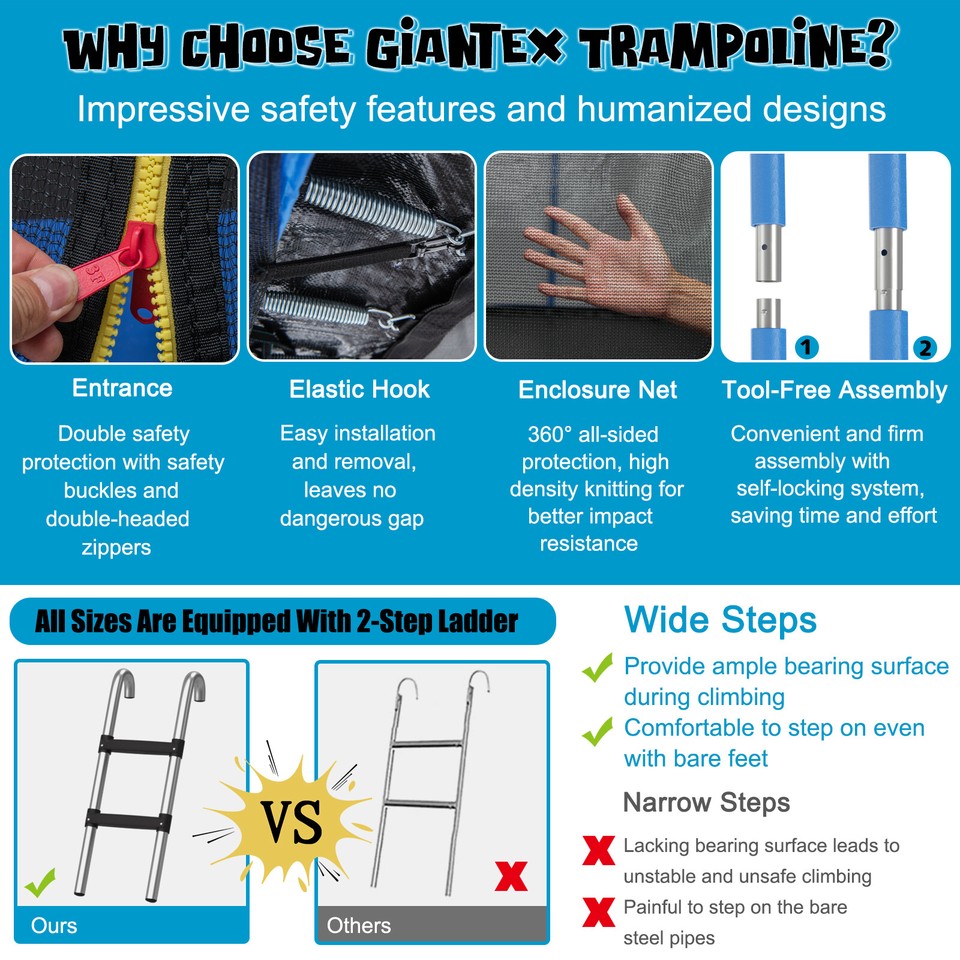 WHY CHOOSE GIANTEX TRAMPOLINE?

Impressive safety features and humanized designs

1

2

Entrance

Double safety protection with safety buckles and double-headed zippers

Elastic Hook

Easy installation and removal, leaves no dangerous gap

Enclosure Net

360° all-sided protection, high density knitting for better impact resistance

Tool-Free Assembly

Convenient and firm assembly with self-locking system, saving time and effort

All Sizes Are Equipped With 2-Step Ladder

VS

Ours

Others

Wide Steps

Provide ample bearing surface during climbing

Comfortable to step on even with bare feet

Narrow Steps

Lacking bearing surface leads to unstable and unsafe climbing

Painful to step on the bare steel pipes